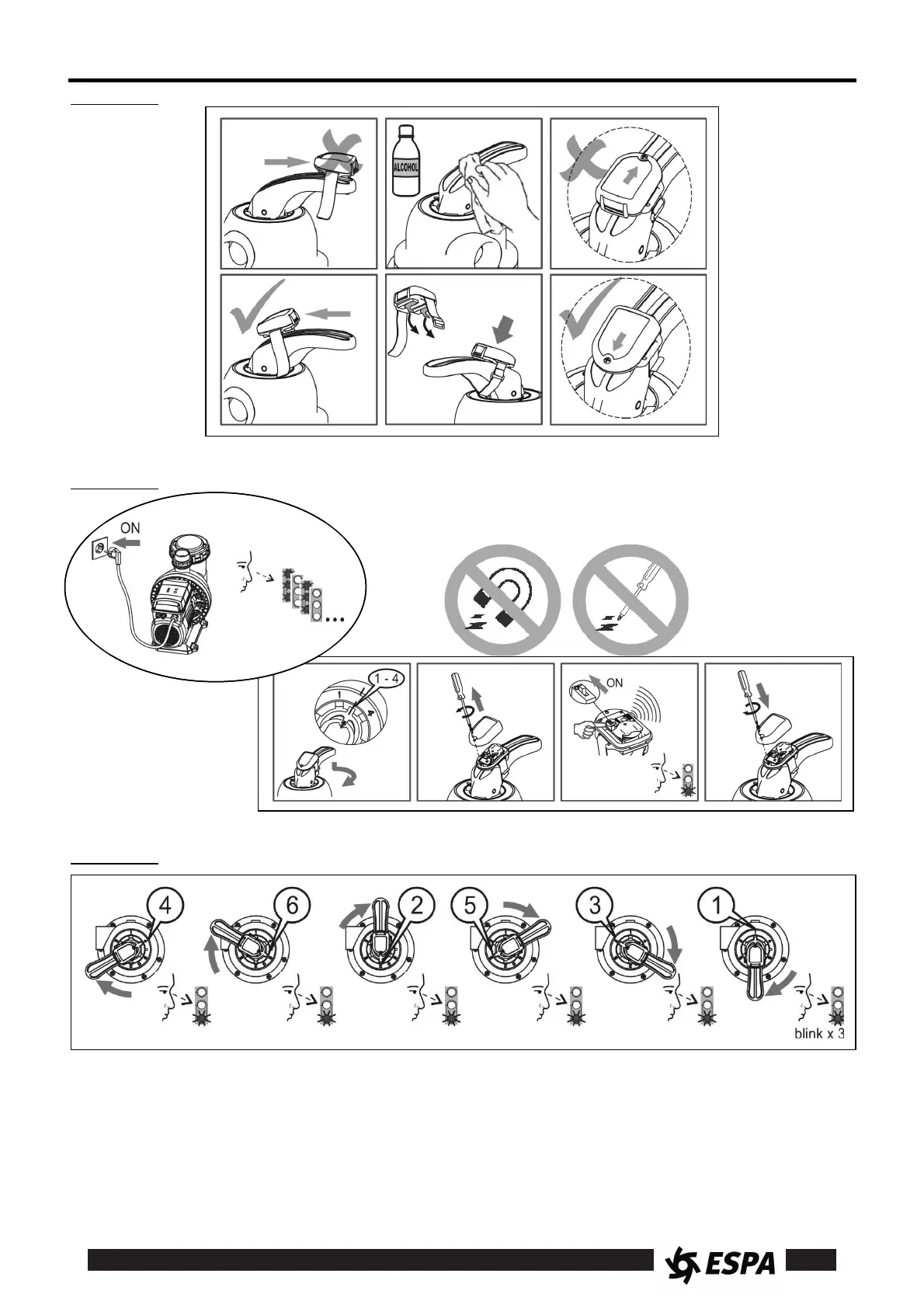 ALCOHOL

ON

...

1 - 4

1

4

ON

4

6

2

5

3

1

blink x 3

ESPA