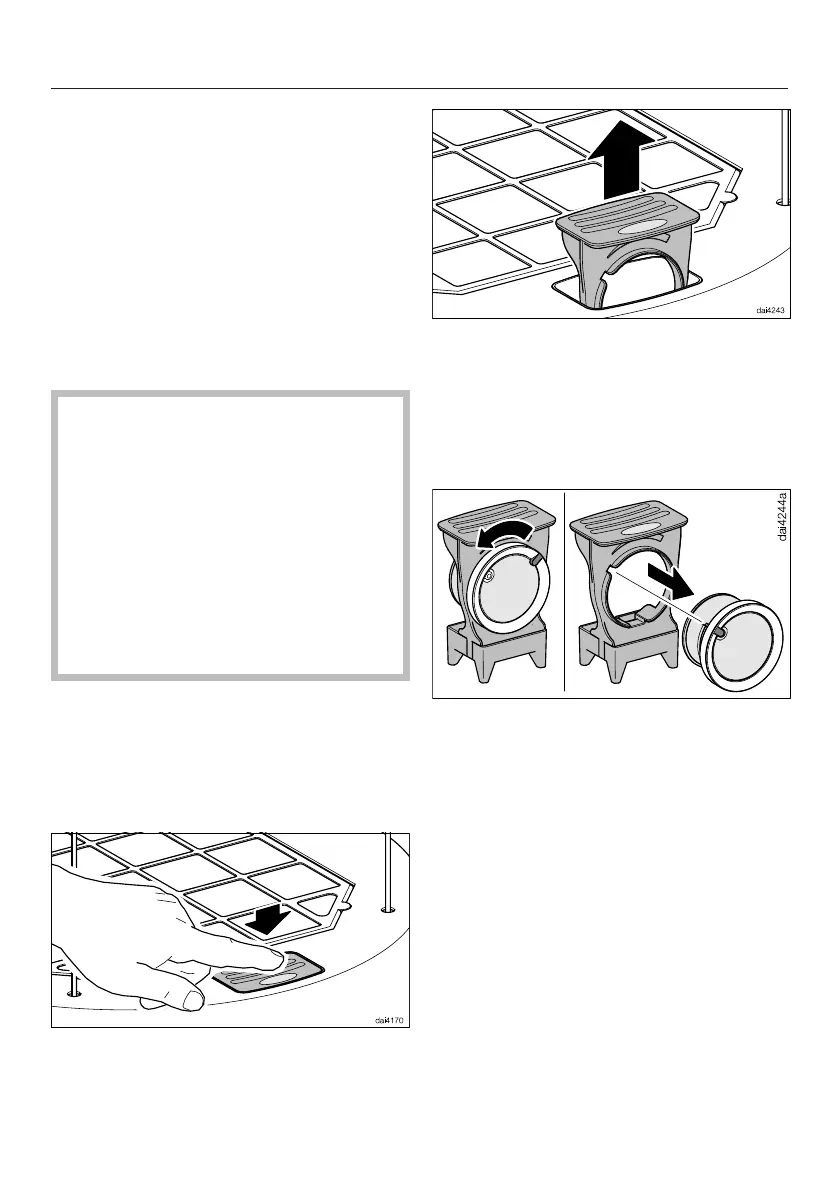 dai4243

dai4244a

dai4170