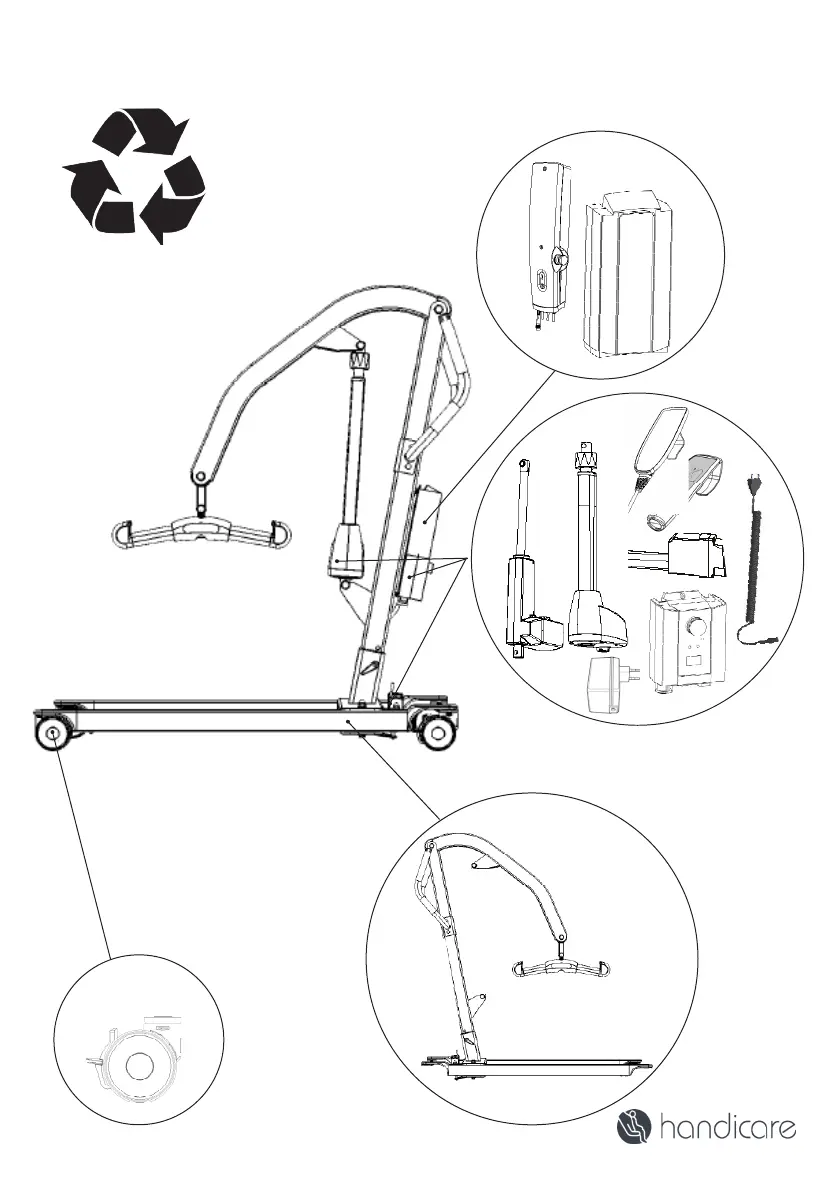 handicare