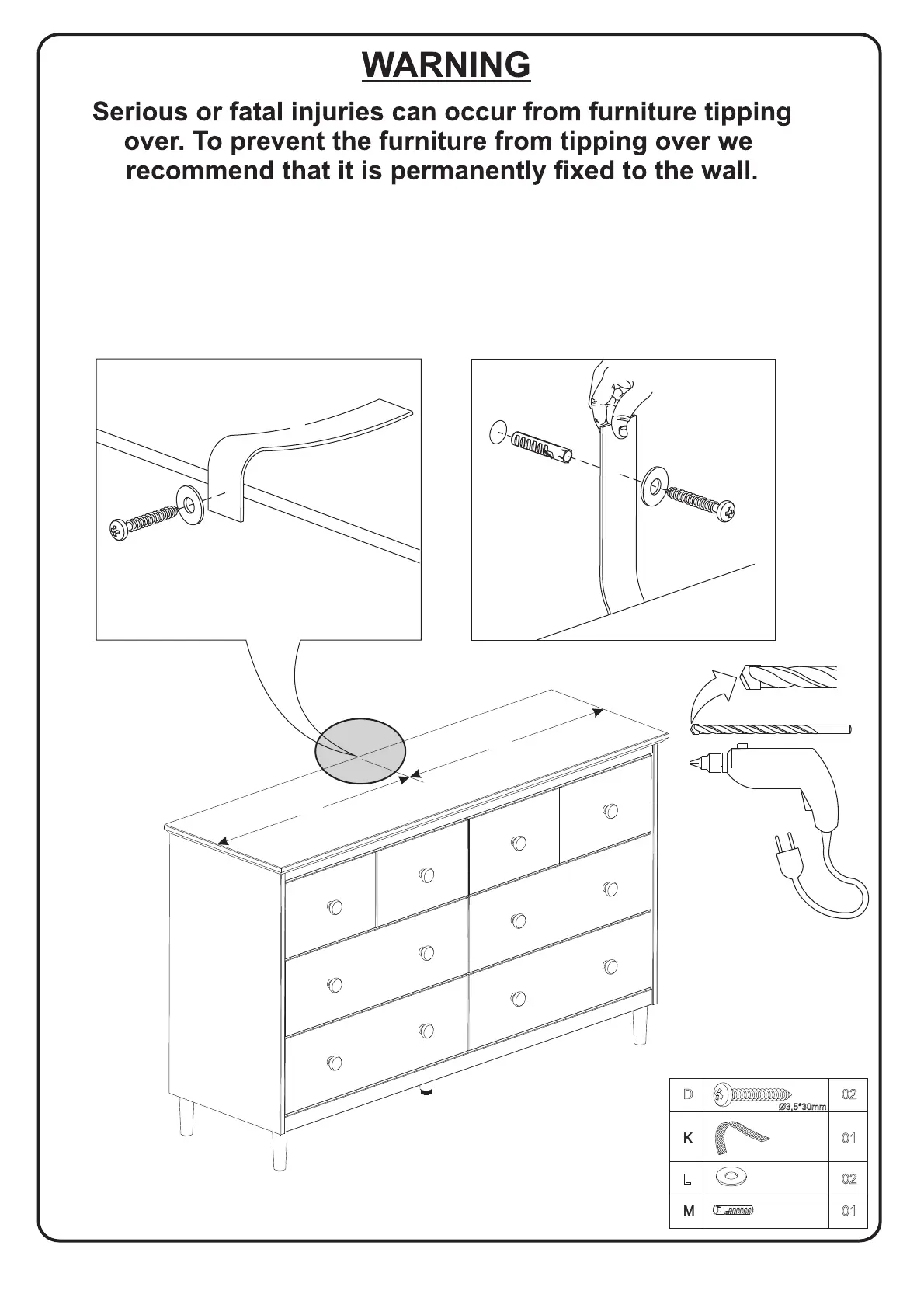 WARNING

Serious or fatal injuries can occur from furniture tipping over. To prevent the furniture from tipping over we recommend that it is permanently fixed to the wall.

| D | Ø3,5*30mm | 02 |
|---|---|---|
| K | | 01 |
| L | | 02 |
| M | | 01 |