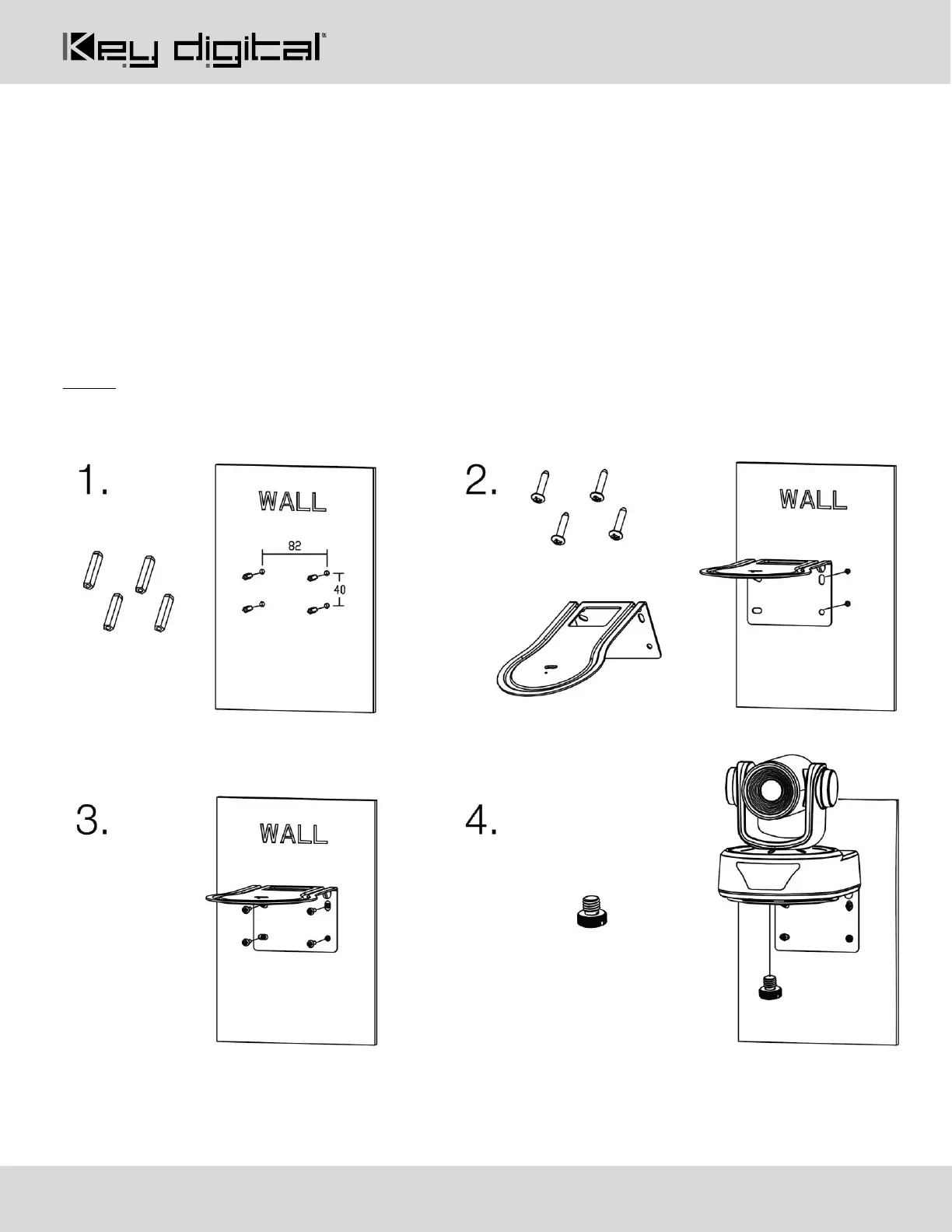 Key digital®

1.

WALL

82

40

2.

WALL

3.

WALL

4.