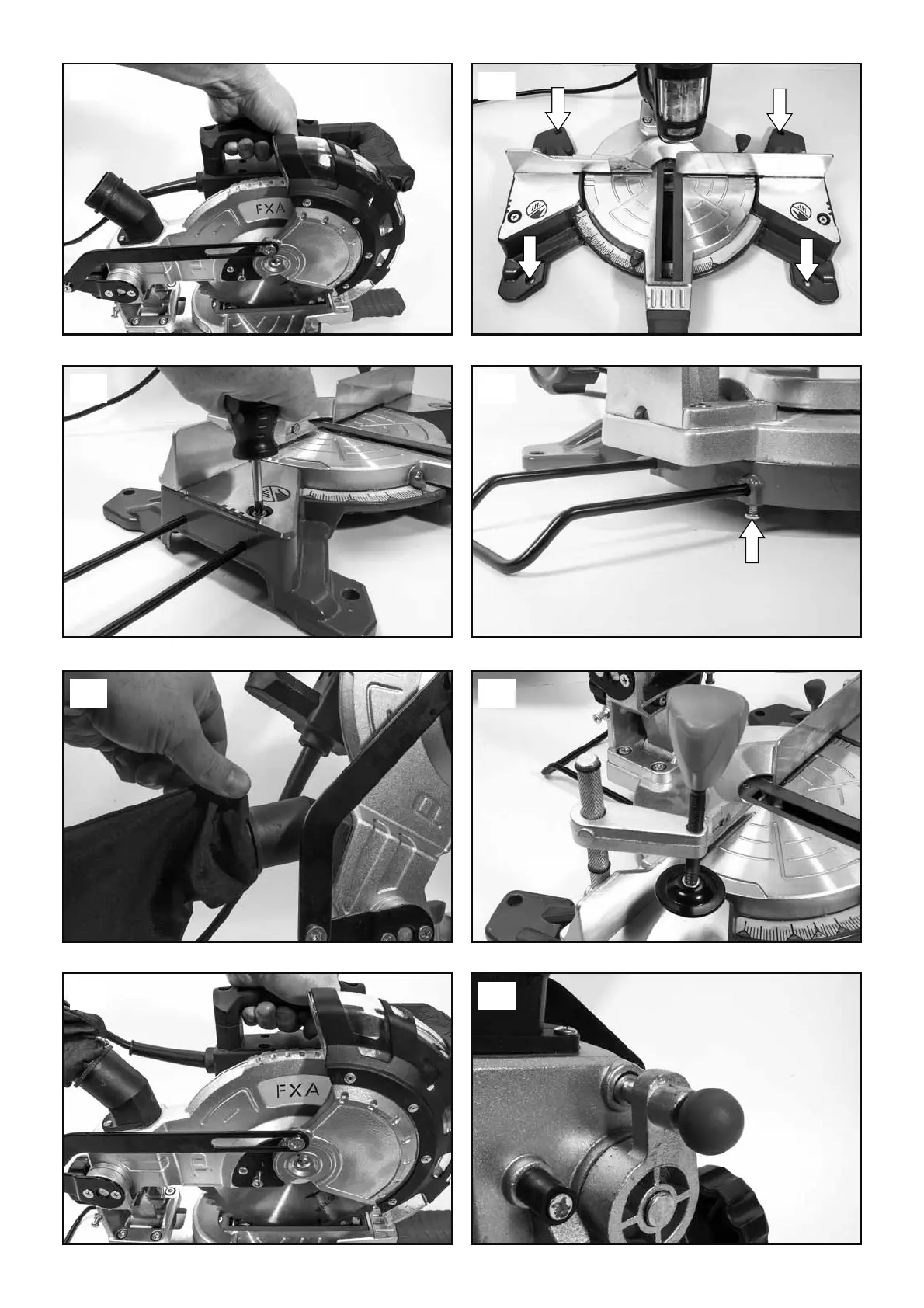 FXA

FXA