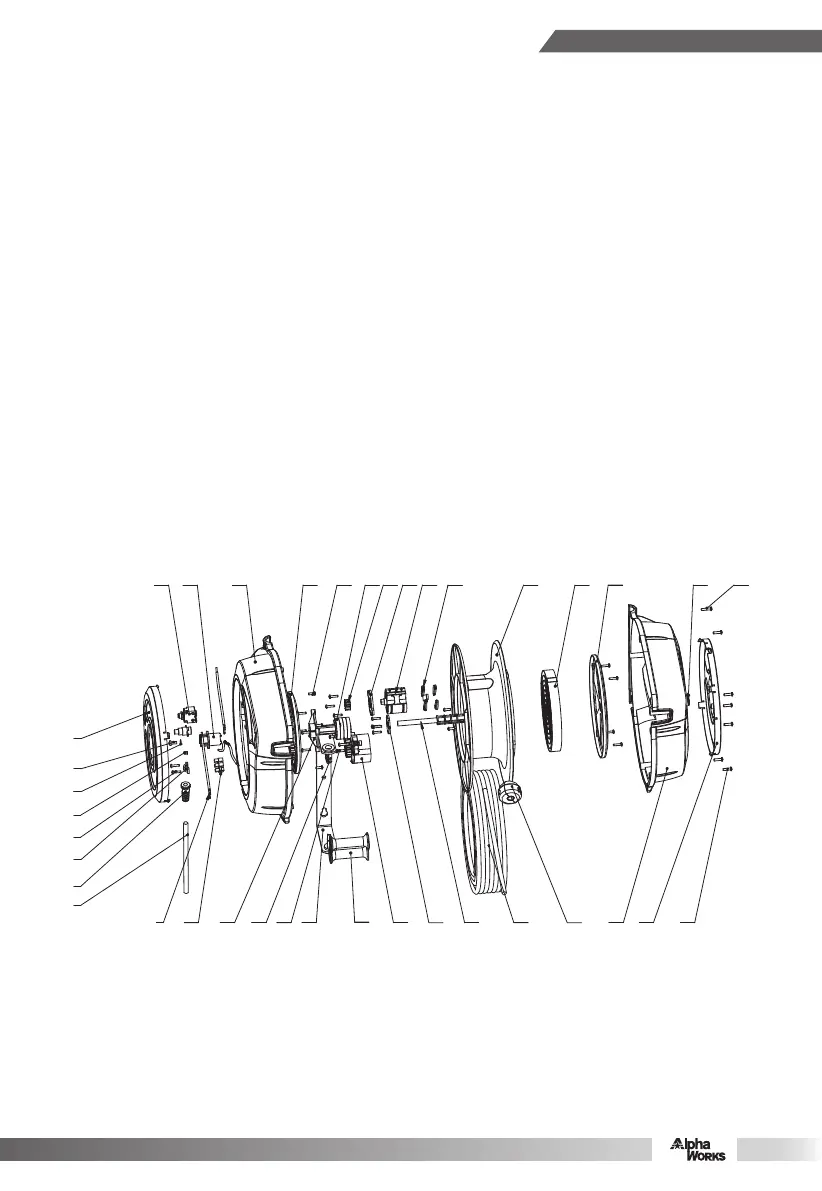 Alpha WORKS