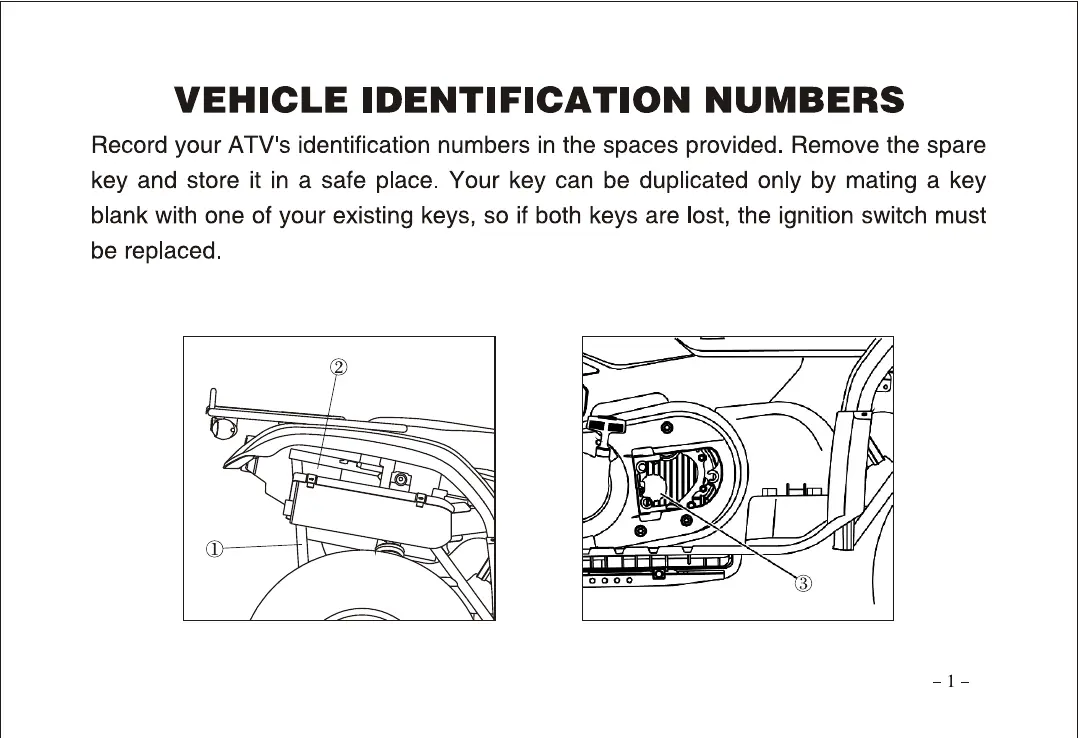 VEHICLE IDENTIFICATION NUMBERS

Record your ATV's identification numbers in the spaces provided. Remove the spare key and store it in a safe place. Your key can be duplicated only by mating a key blank with one of your existing keys, so if both keys are lost, the ignition switch must be replaced.

②
①

③

– 1 –