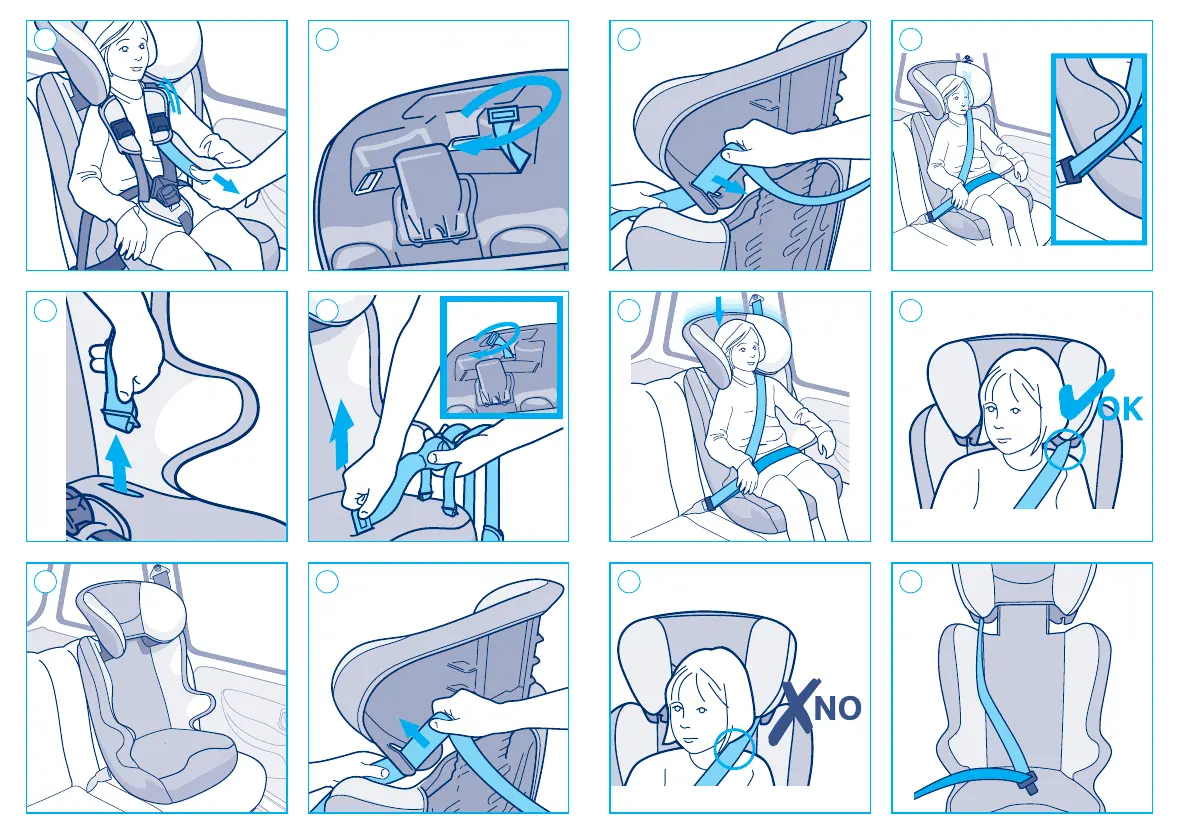 OK

NO