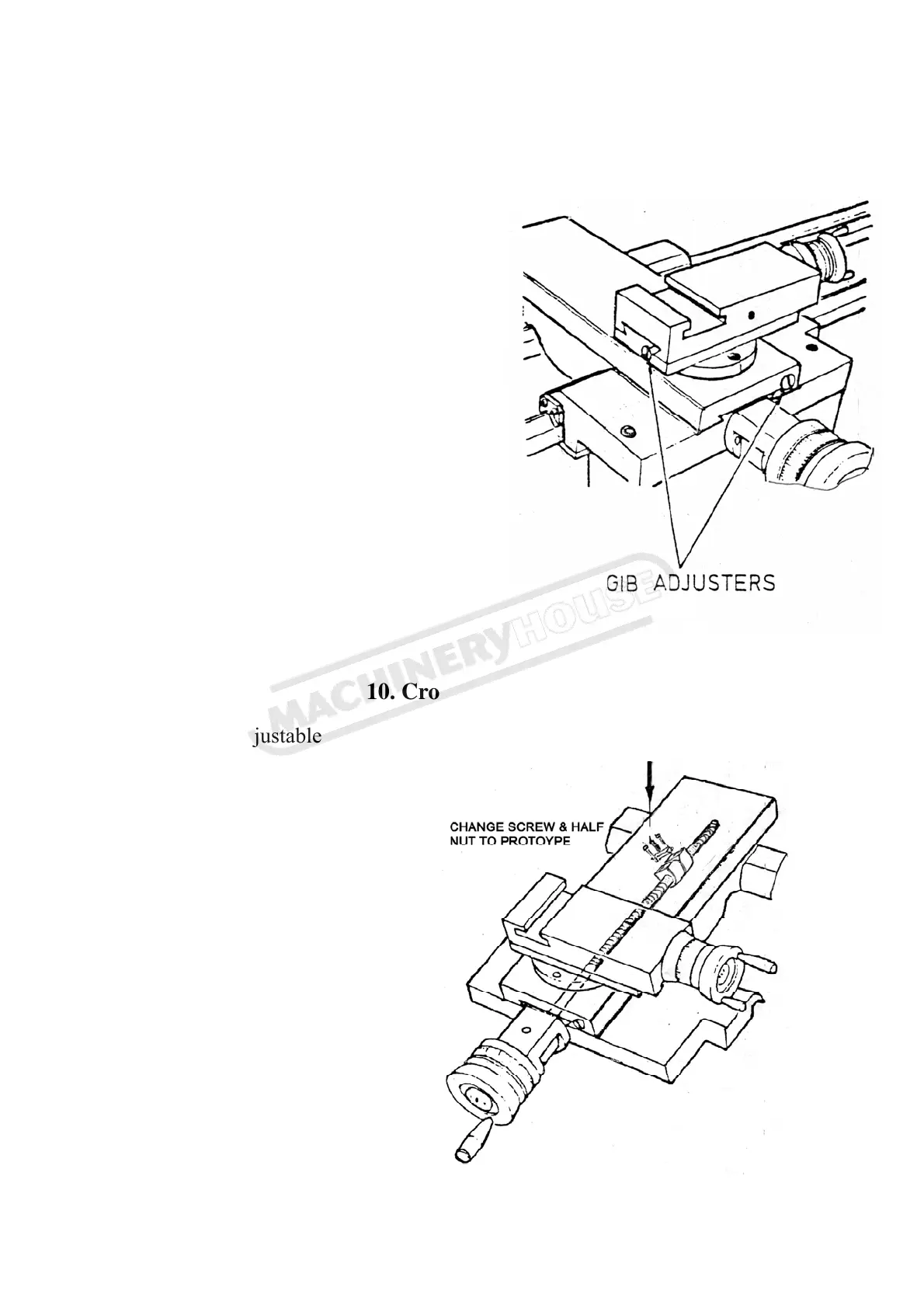 GIB ADJUSTERS

MACHINERYHOUSE

10. Cro

justable

CHANGE SCREW & HALF NUT TO PROTOYPE