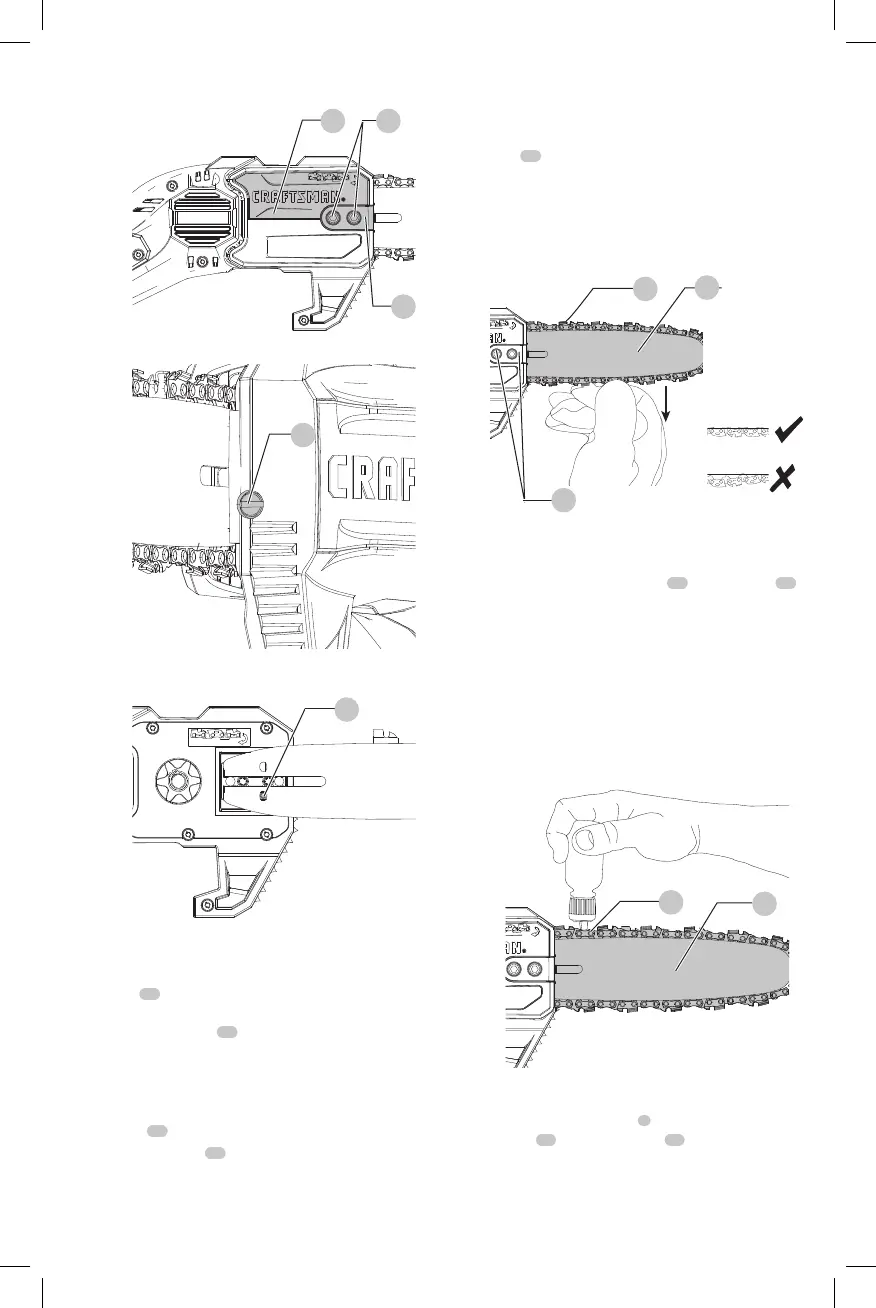 CRAFTSMAN

CRAF