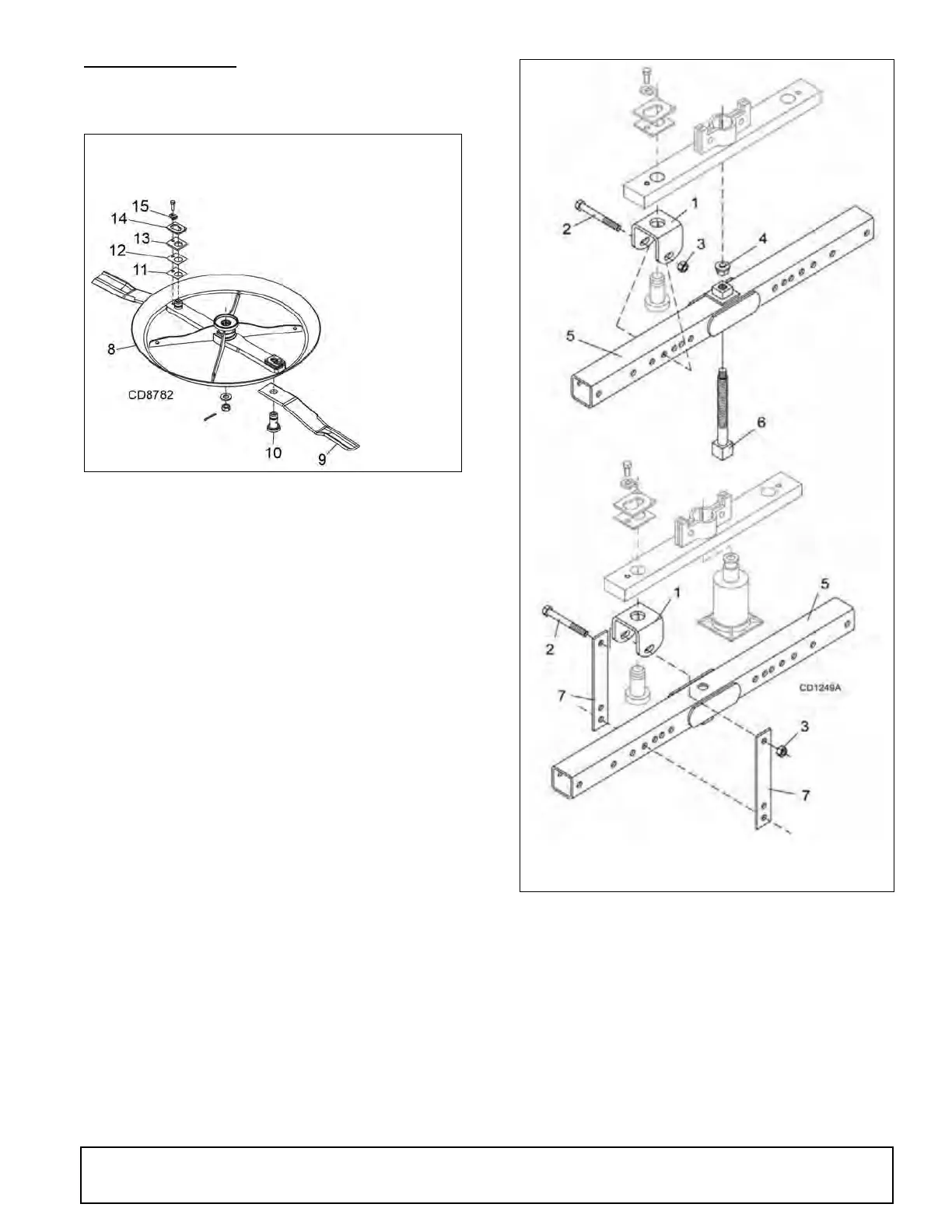 15
14
13
12
11
8
CD8782
10
9

1
2
3
4
5
6
1
5
2
7
CD1249A
3
7