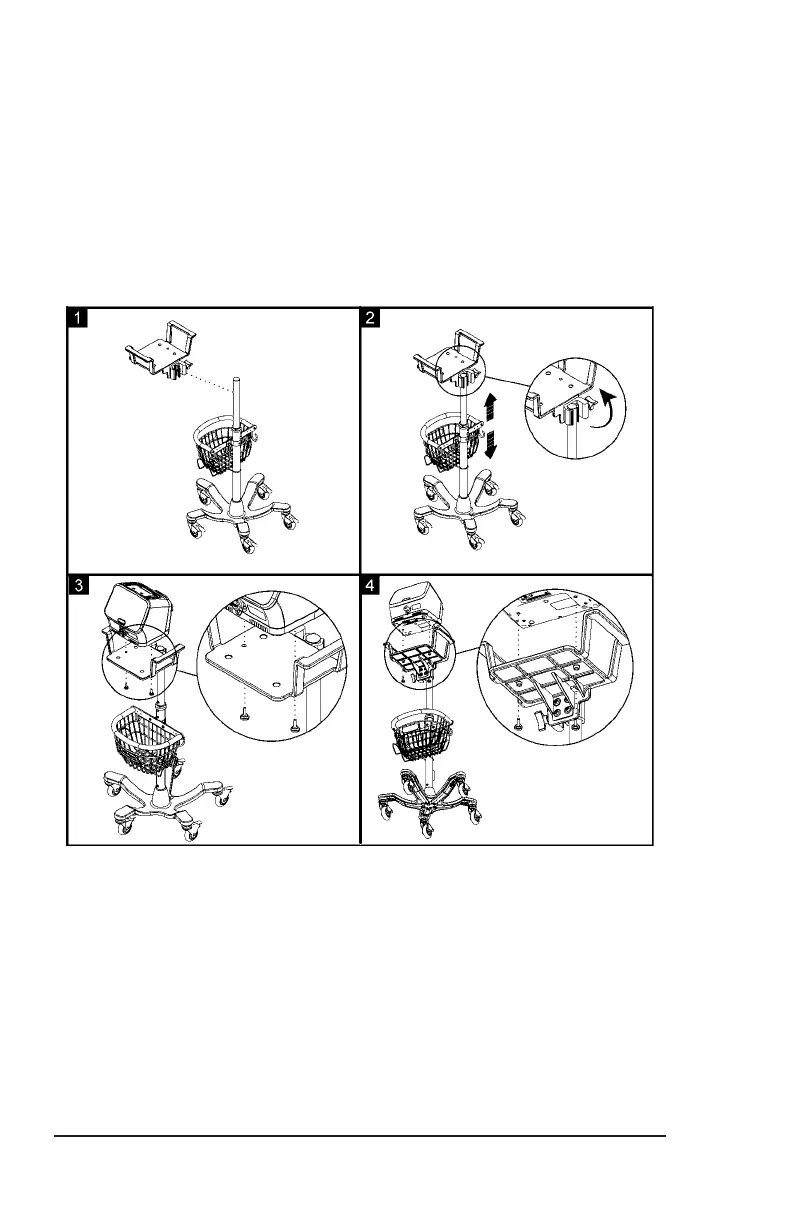 1

2

3

4