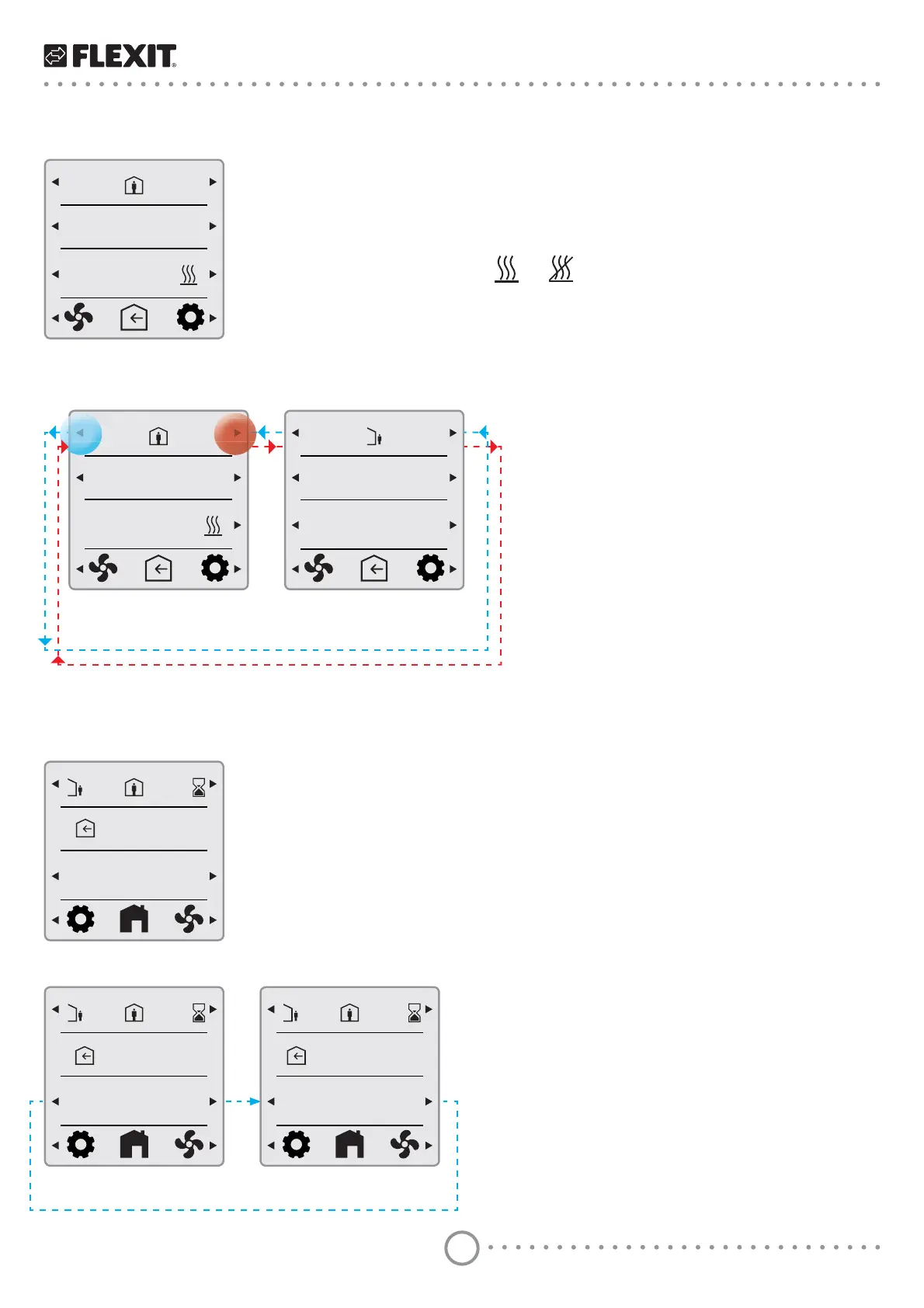 FLEXIT®