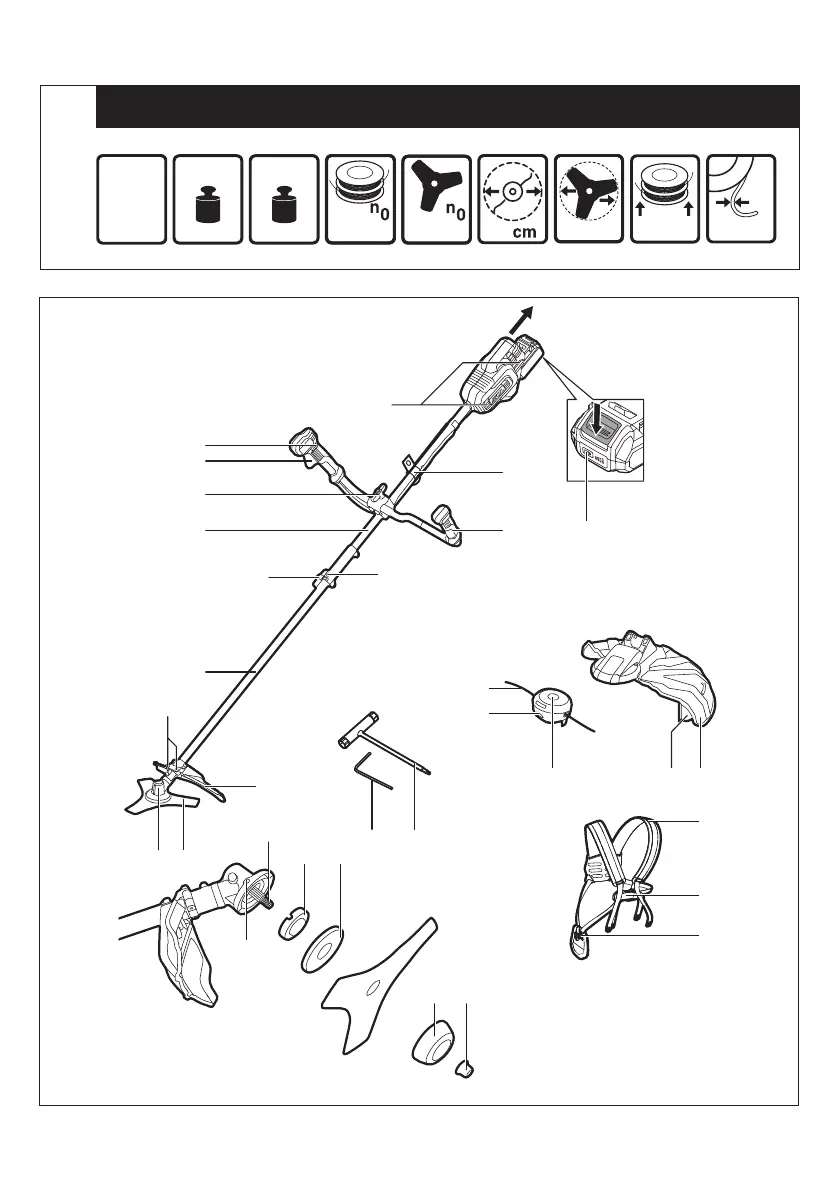 $n_0$

$n_0$

cm