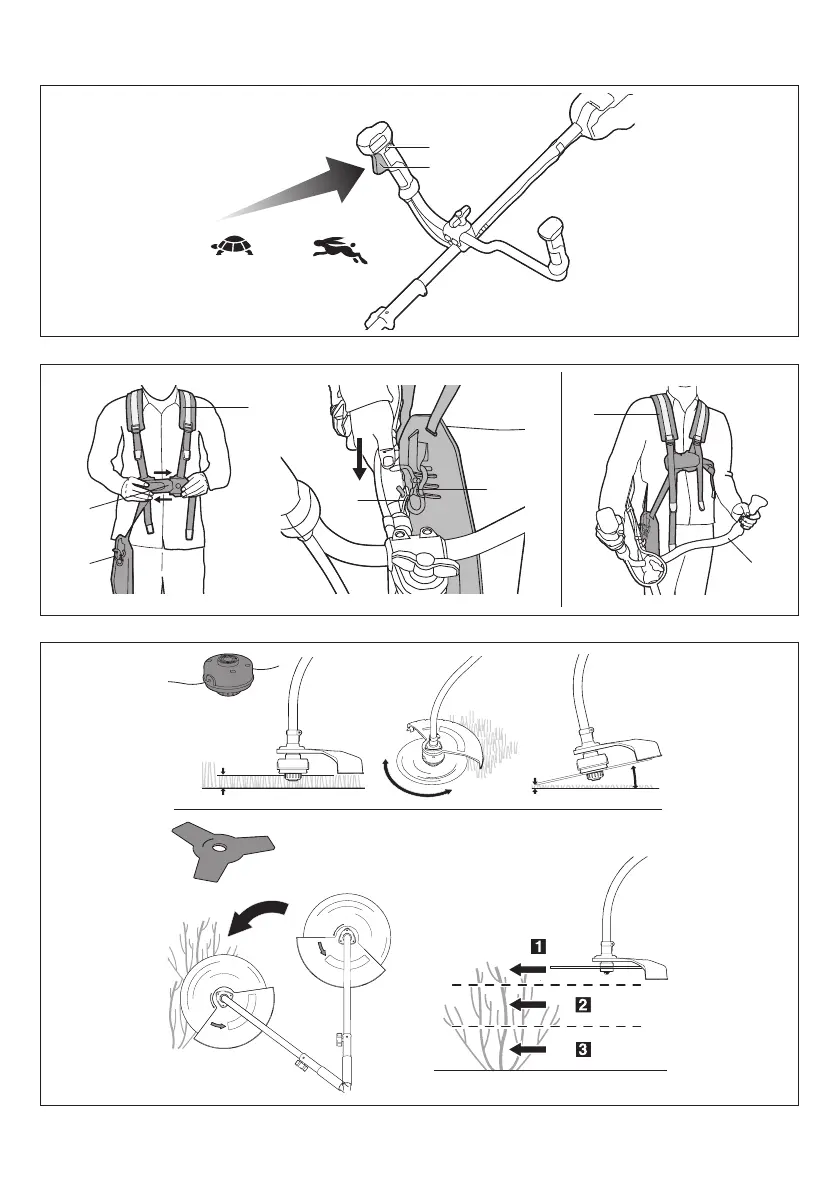 1

2

3