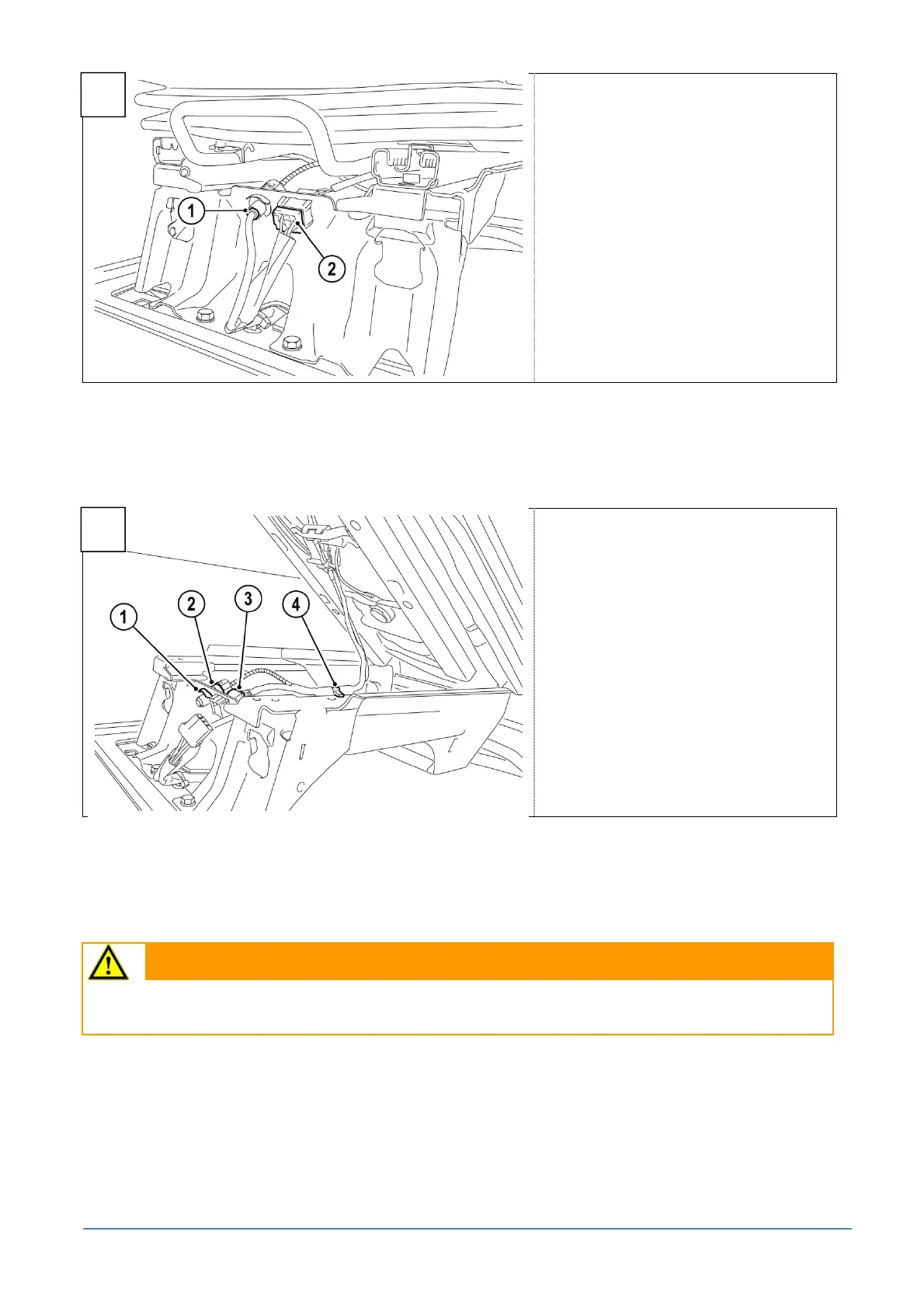 1

2

1

2

3

4