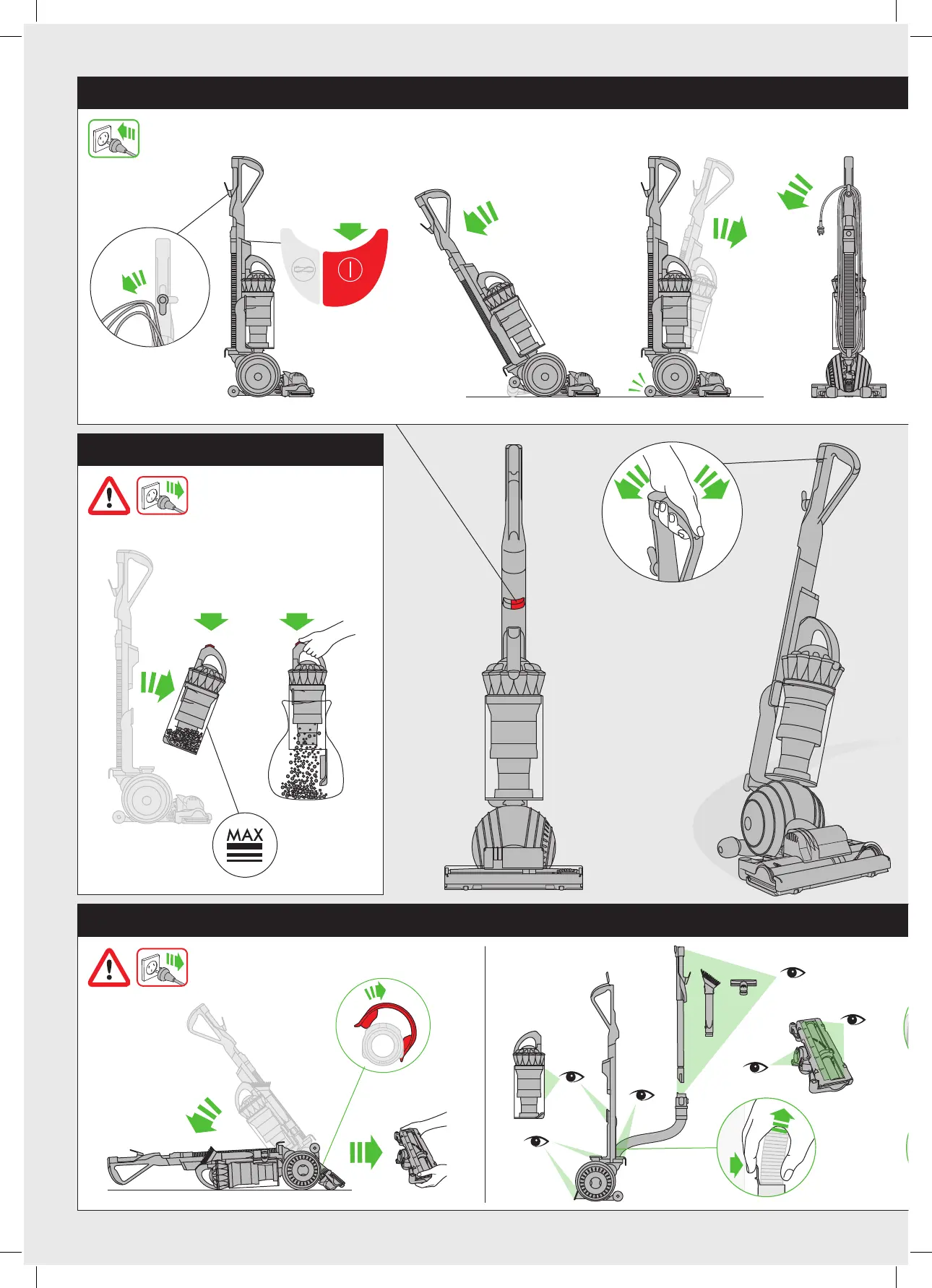 MAX