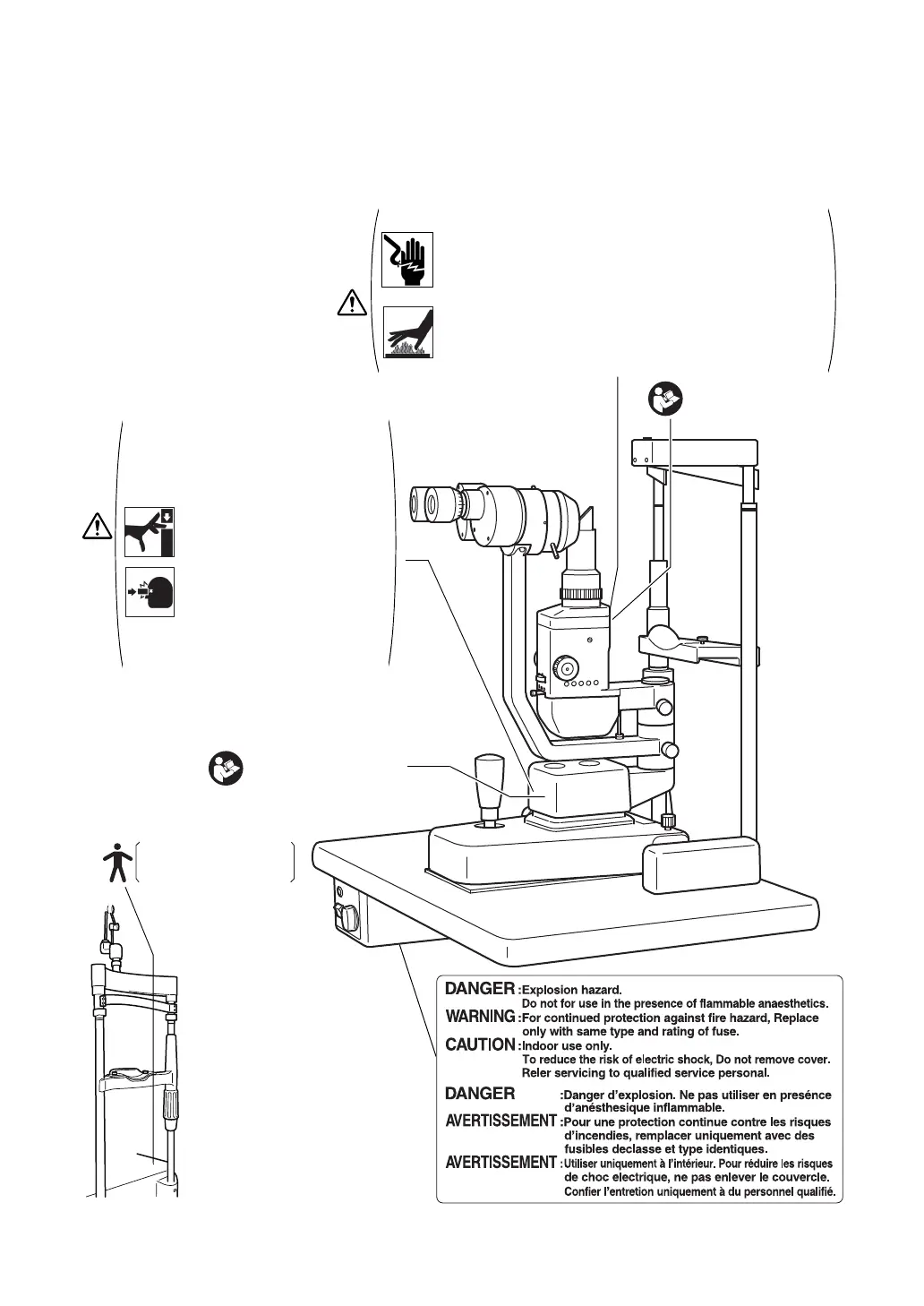 DANGER :Explosion hazard.
Do not for use in the presence of flammable anaesthetics.
WARNING :For continued protection against fire hazard, Replace only with same type and rating of fuse.
CAUTION :Indoor use only.
To reduce the risk of electric shock, Do not remove cover.
Reler servicing to qualified service personal.

DANGER :Danger d'explosion. Ne pas utiliser en presénce d'anésthesique inflammable.
AVERTISSEMENT :Pour une protection continue contre les risques d'incendies, remplacer uniquement avec des fusibles declasse et type identiques.
AVERTISSEMENT :Utiliser uniquement à l'intérieur. Pour réduire les risques de choc electrique, ne pas enlever le couvercle.
Confier l'entretion uniquement à du personnel qualifié.