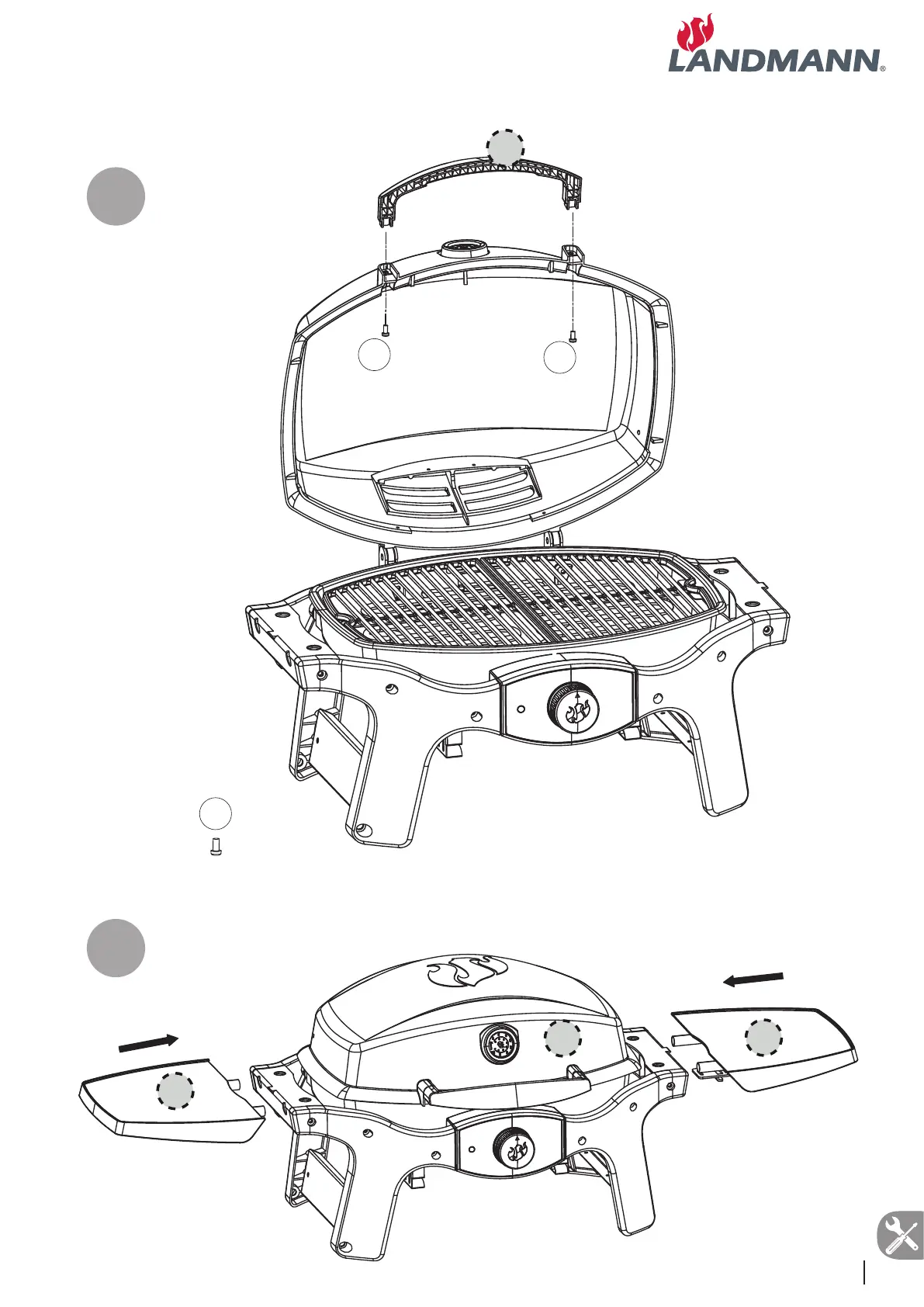 LANDMANN®