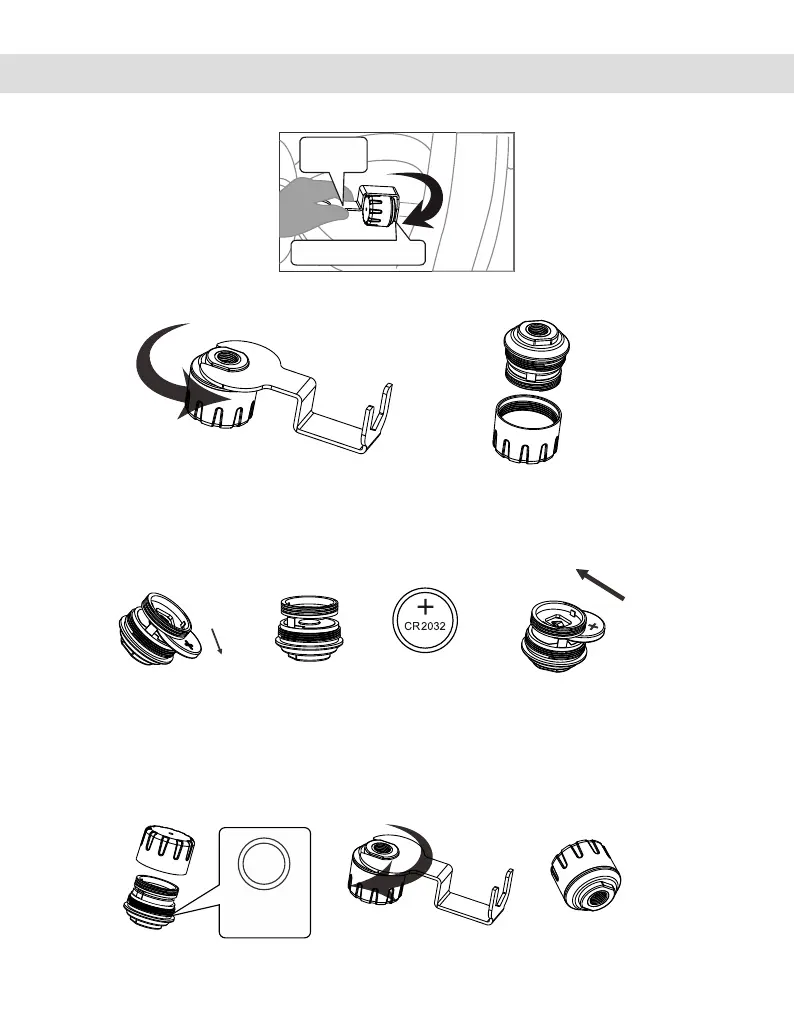 +
CR2032