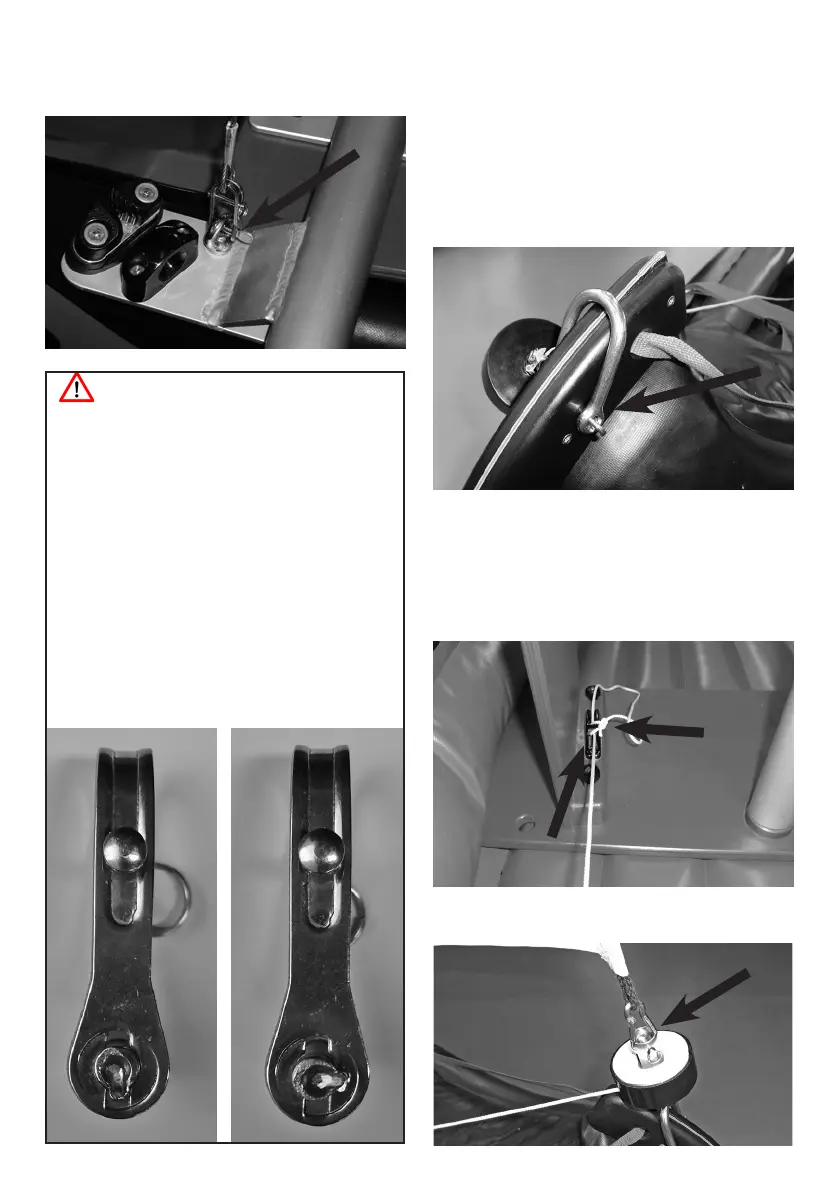 !