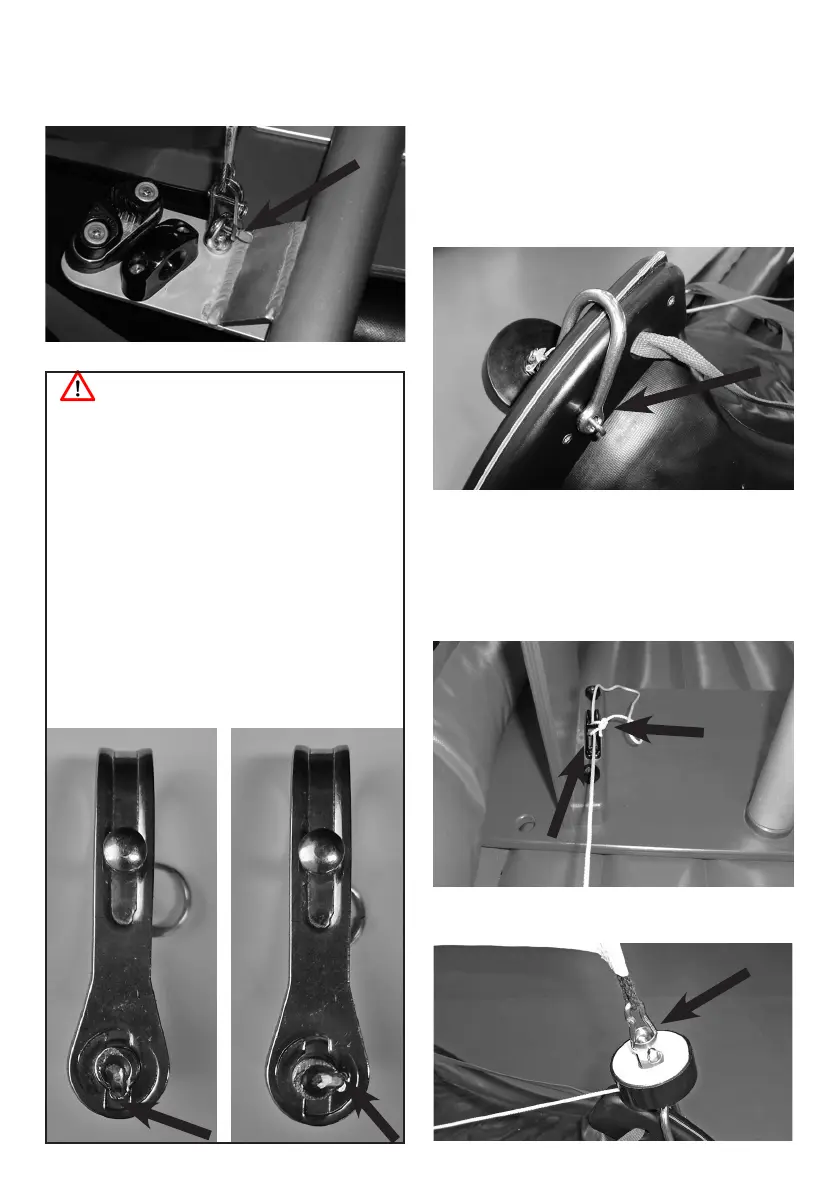 !