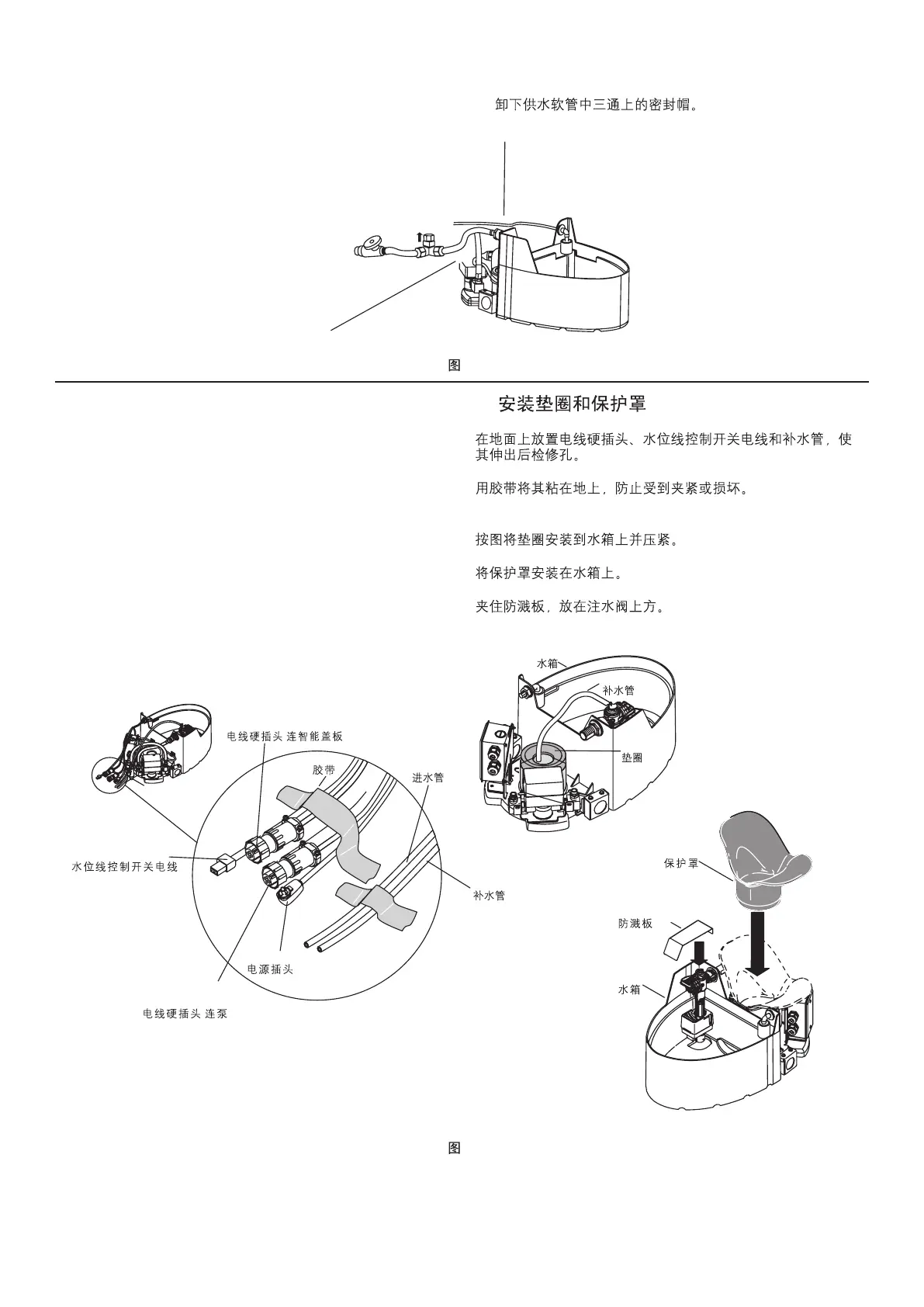 卸下供水软管中三通上的密封帽。

图

安装垫圈和保护罩

在地面上放置电线硬插头、水位线控制开关电线和补水管，使其伸出后检修孔。

用胶带将其粘在地上，防止受到夹紧或损坏。

按图将垫圈安装到水箱上并压紧。

将保护罩安装在水箱上。

夹住防溅板，放在注水阀上方。

电线硬插头 连智能盖板

胶带

进水管

水位线控制开关电线

补水管

电源插头

电线硬插头 连泵

水箱

补水管

垫圈

保护罩

防溅板

水箱

图