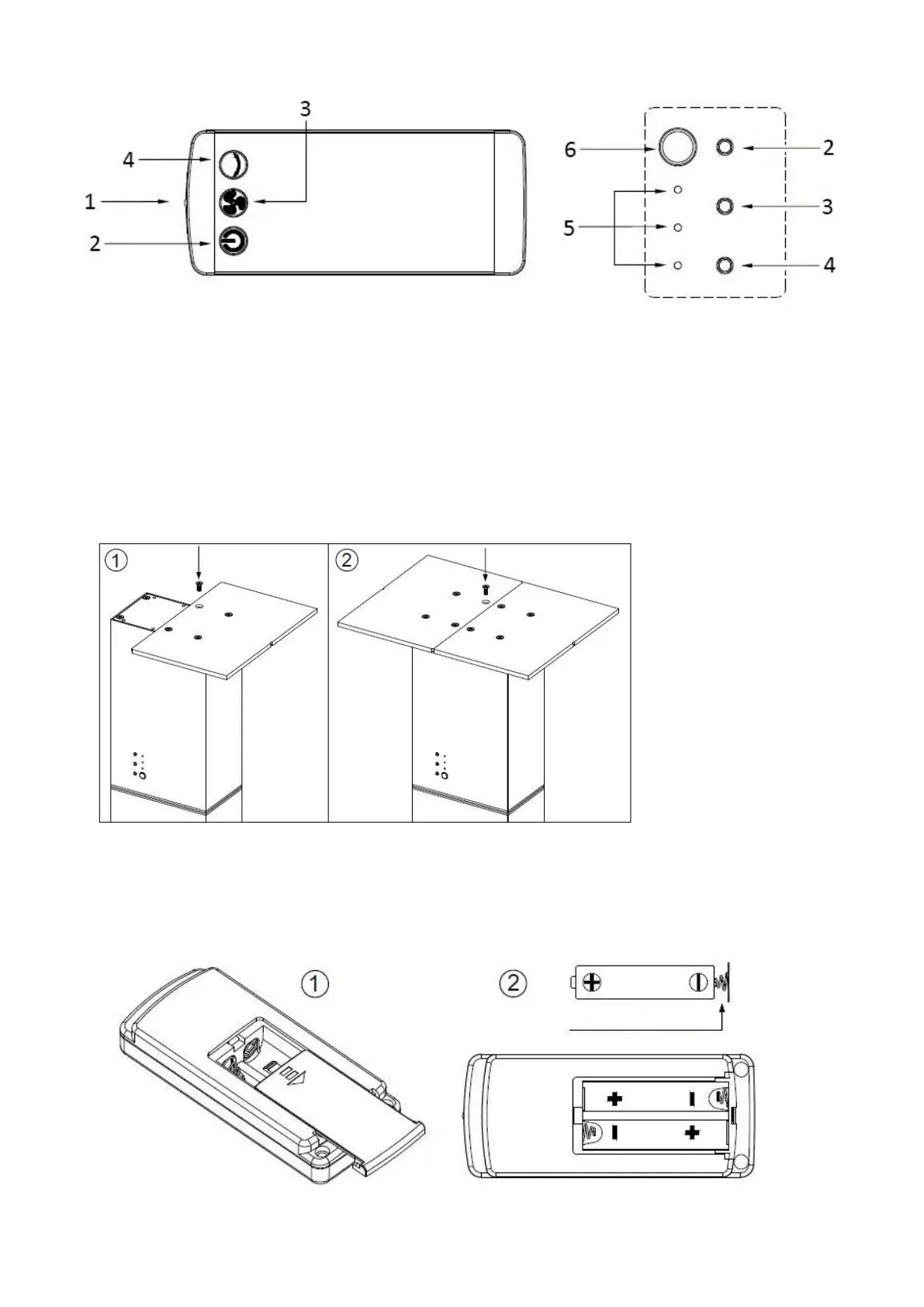 3
4
1
2
6
2
5
3
4
①
②
①
②