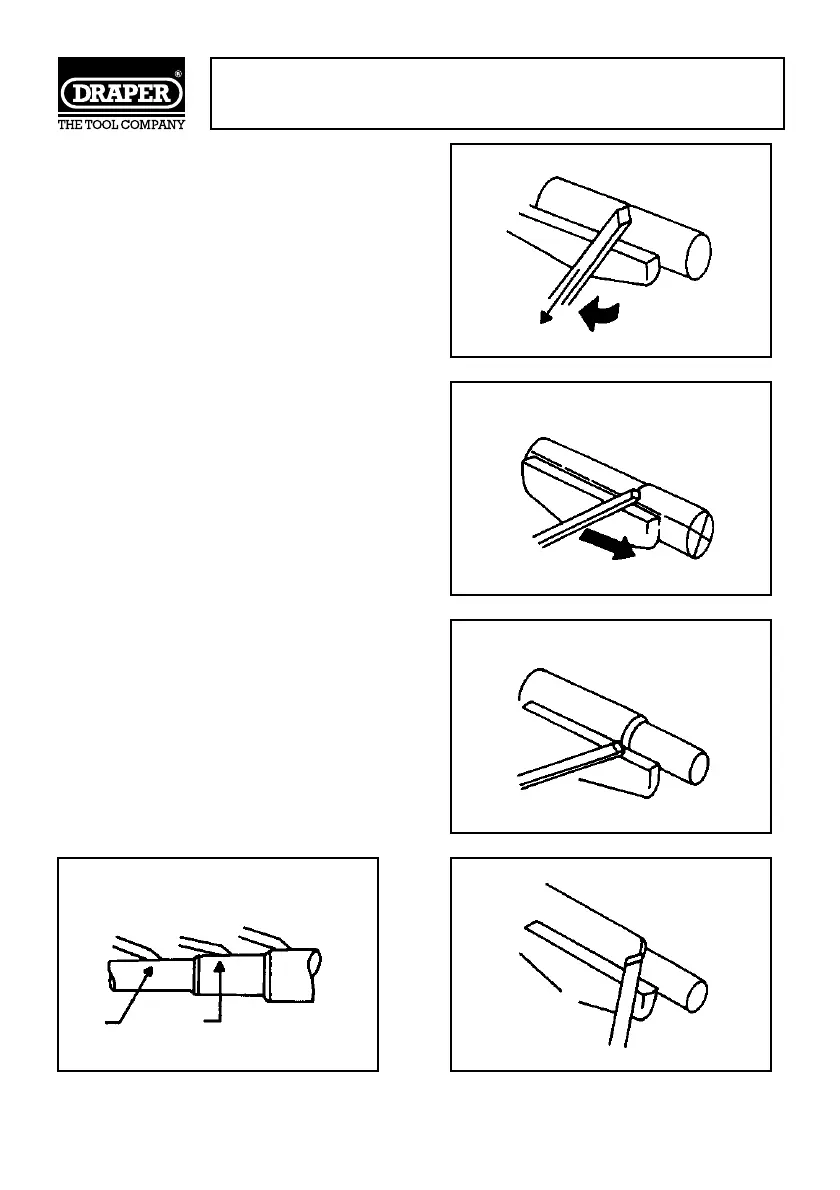 DRAPER®
THE TOOL COMPANY