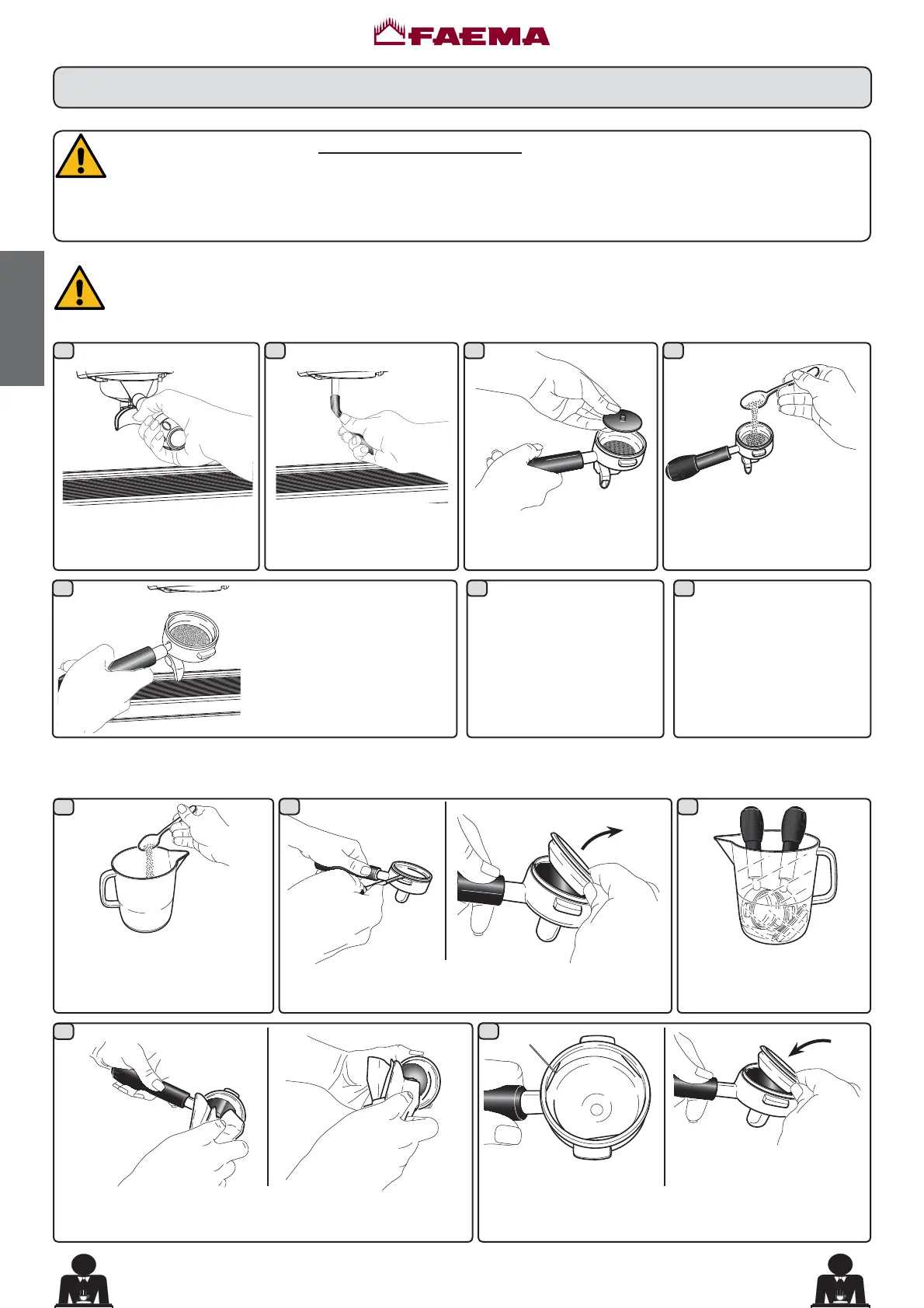 FAEMA