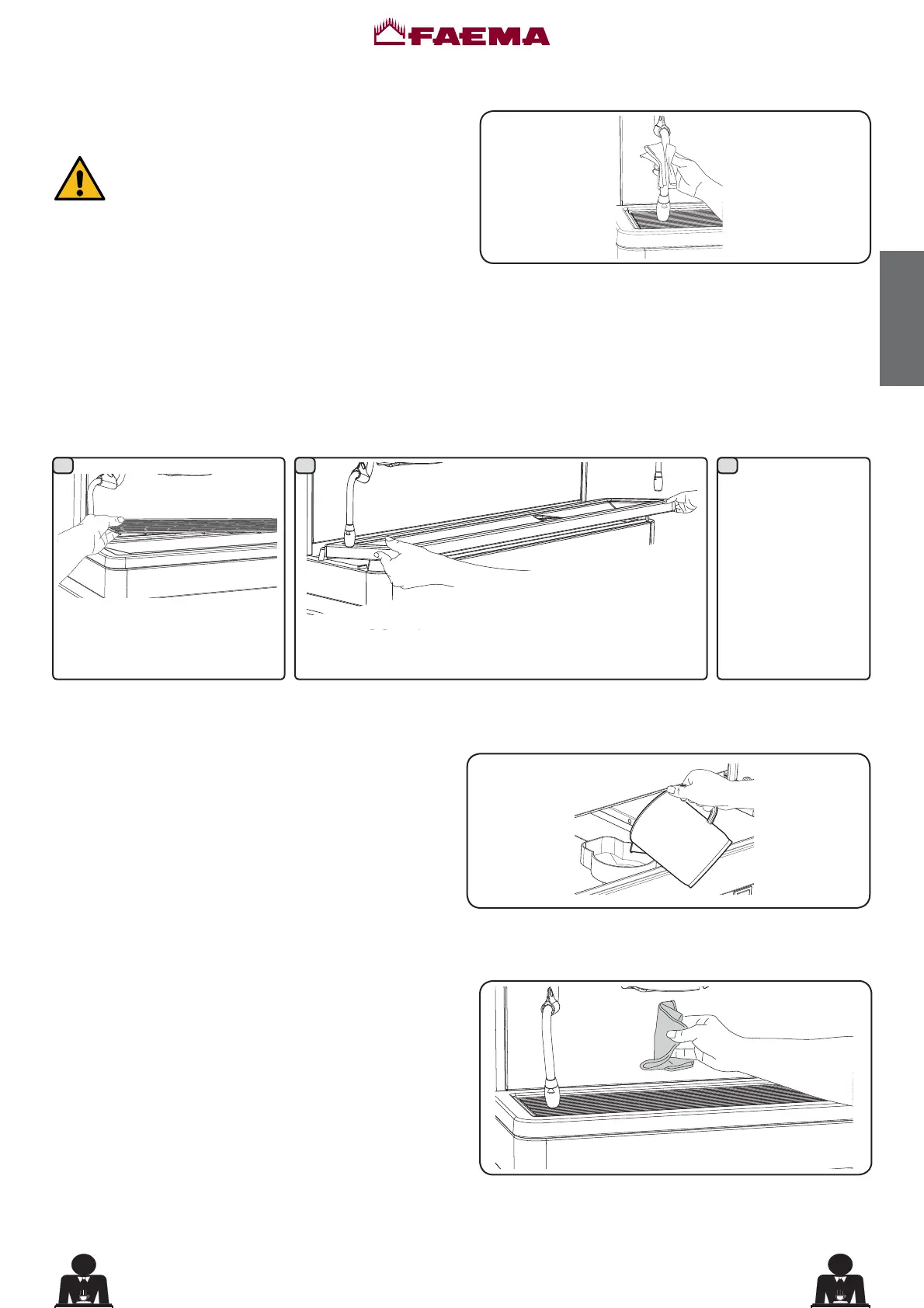 FAEMA