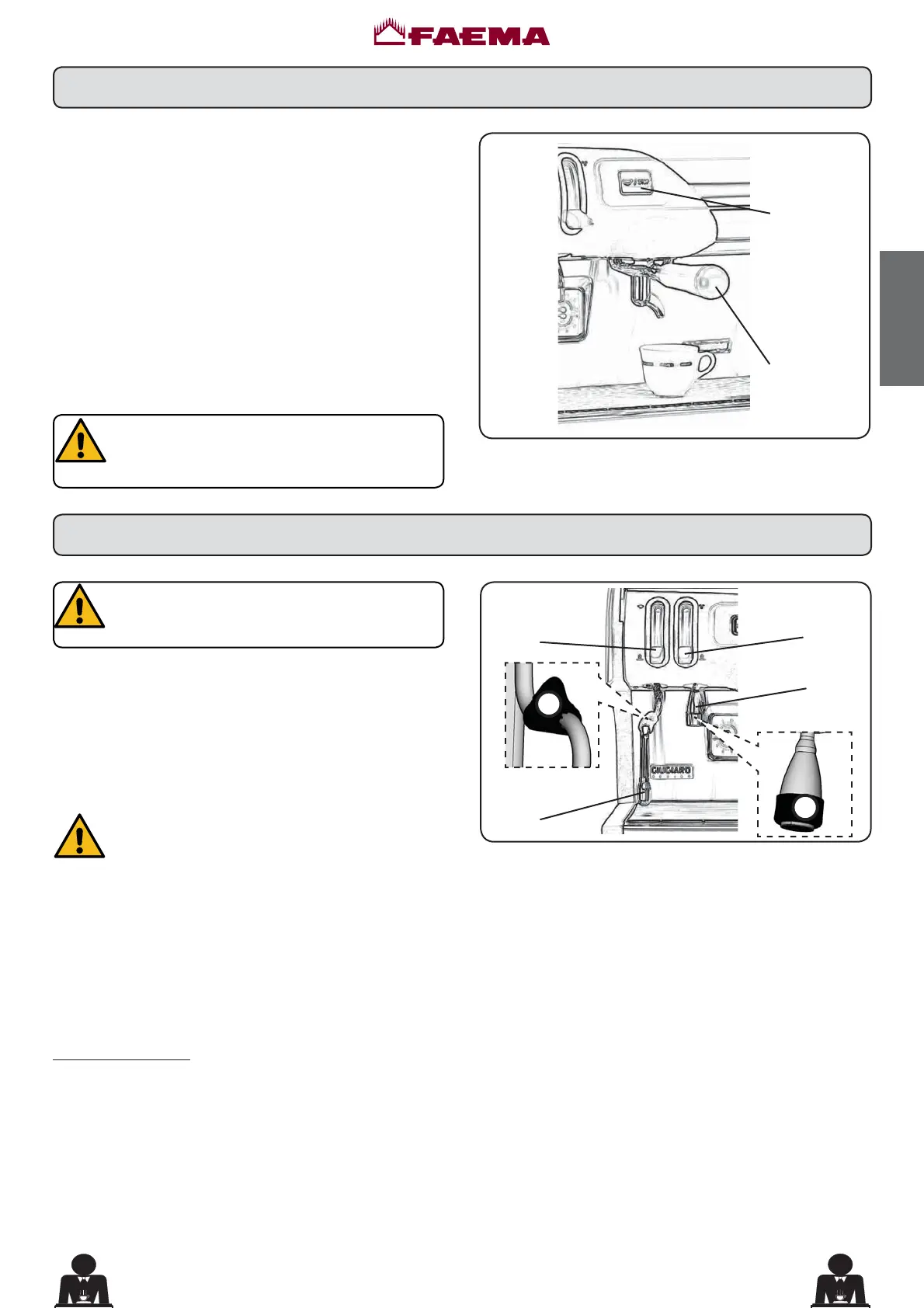 FAEMA

GIUGIARO