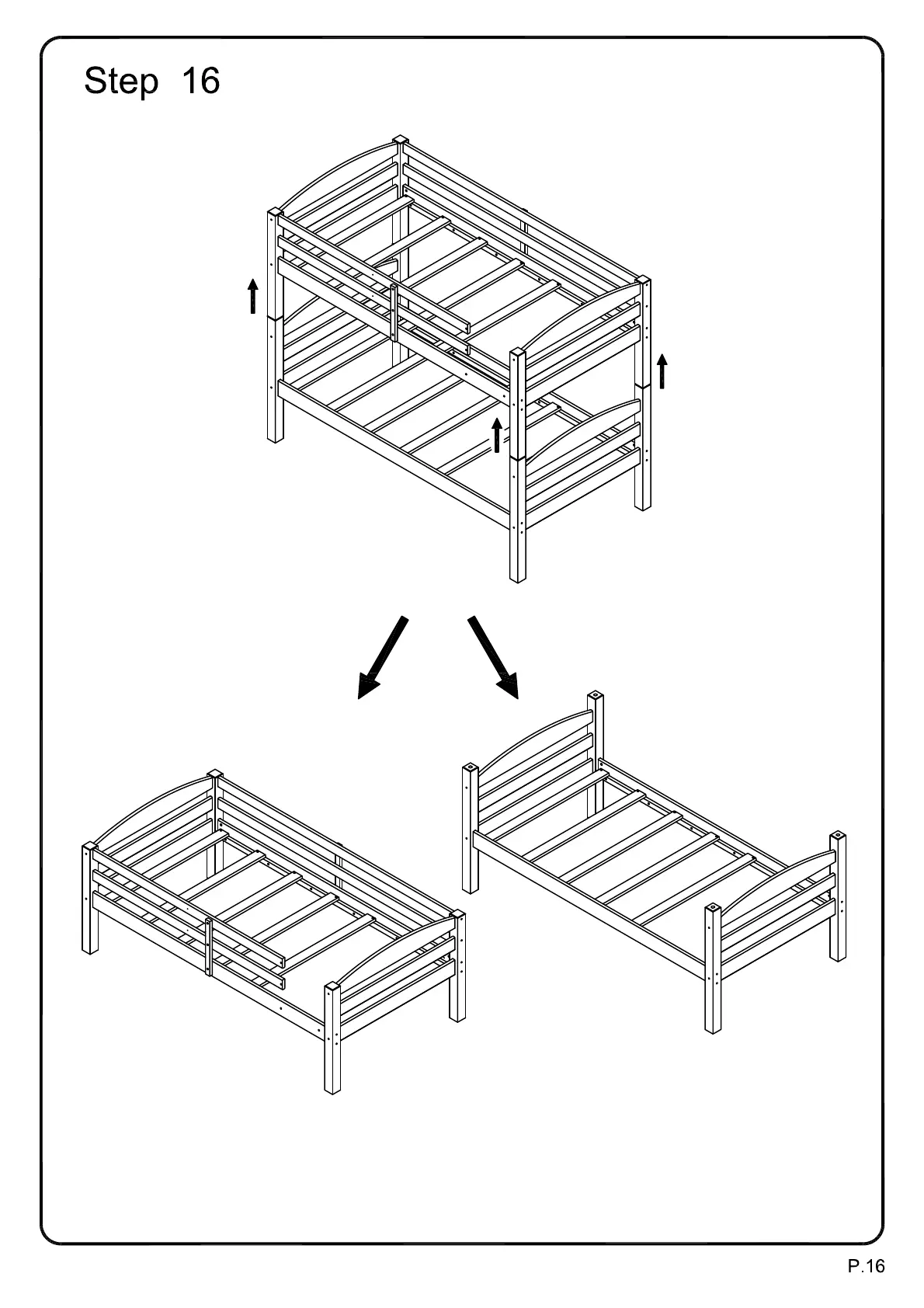 Step 16

P.16