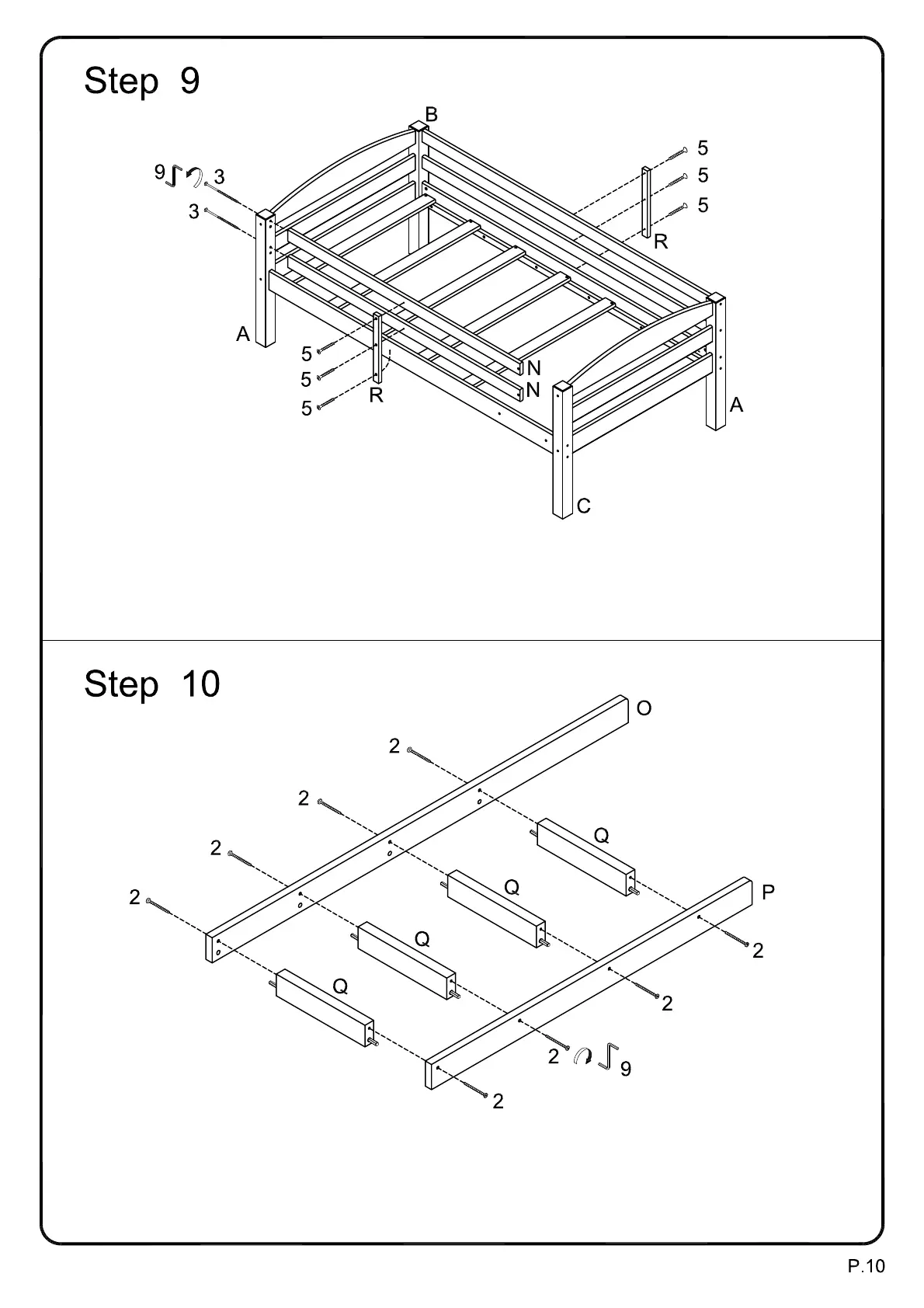 Step 9

B
9 3
3
5
5
5
R
A
5
5
5
R
N
N
A
C

Step 10

O
2
2
2
2
Q
Q
Q
Q
P
2
2
2 9
2

P.10