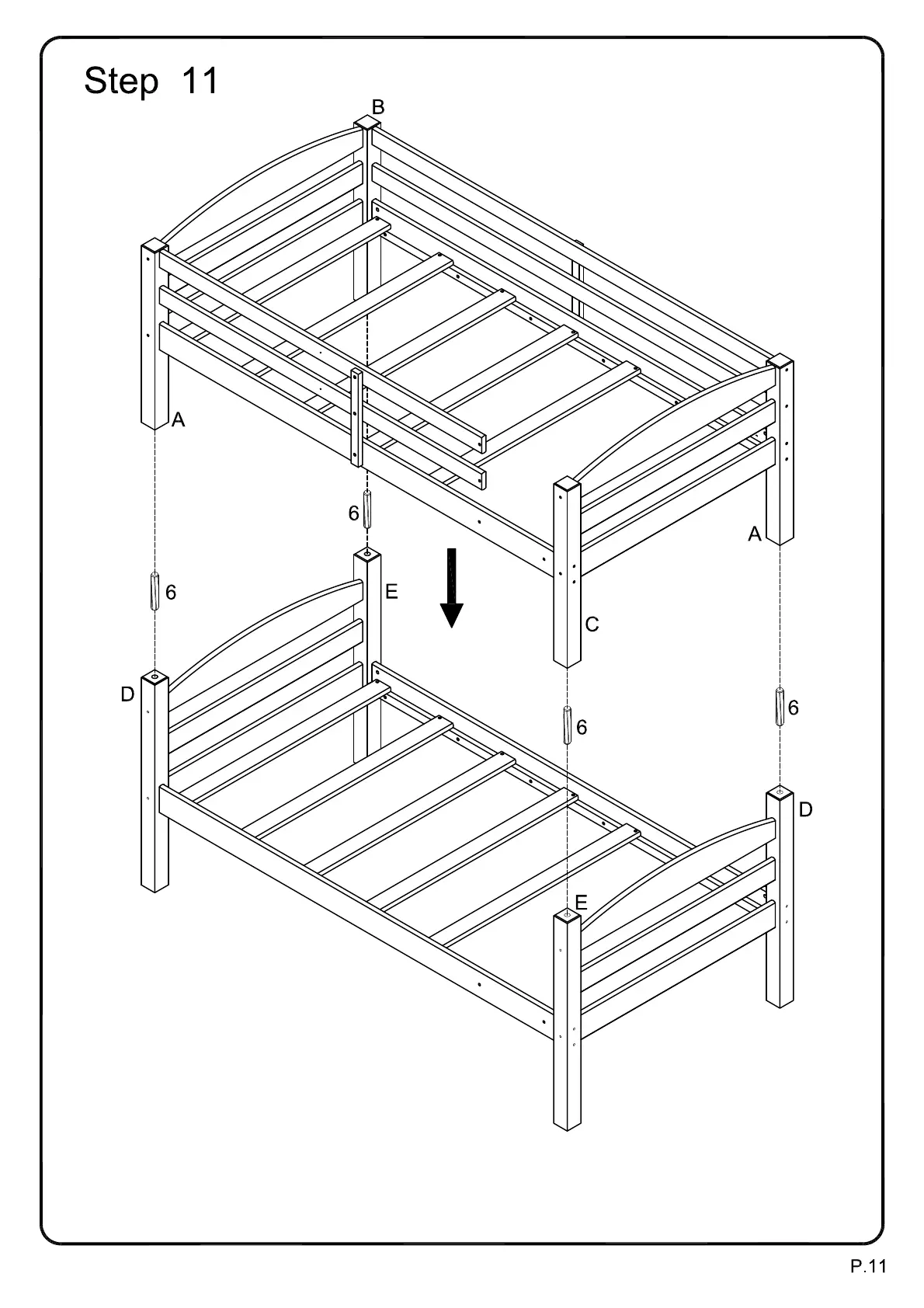 Step 11

B

A

6

A

6

E

C

D

6

6

D

E

P.11