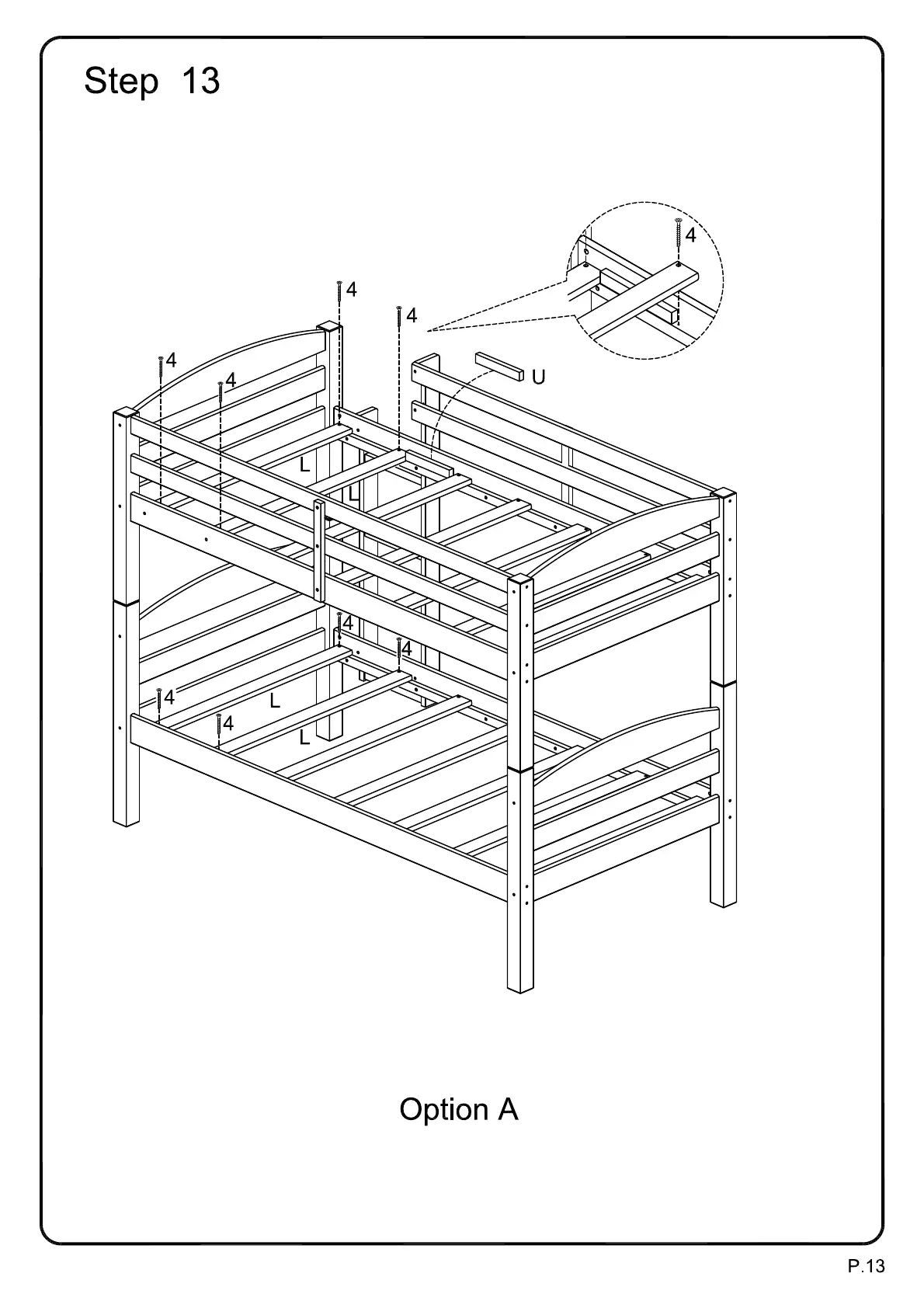 Step 13

4

4

4

4

4

U

L

L

4

4

4

4

L

L

Option A

P.13