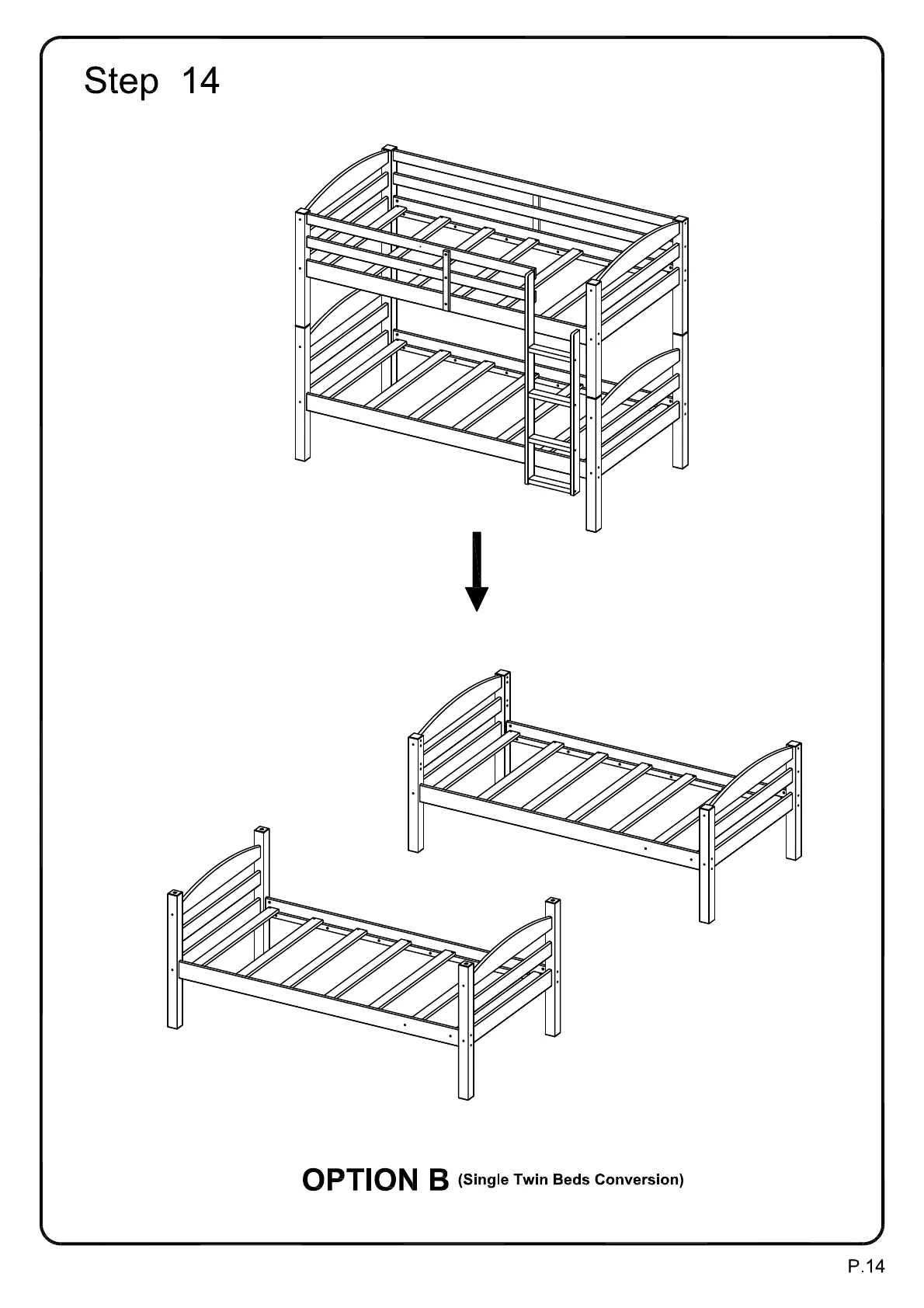 Step 14

OPTION B (Single Twin Beds Conversion)

P.14