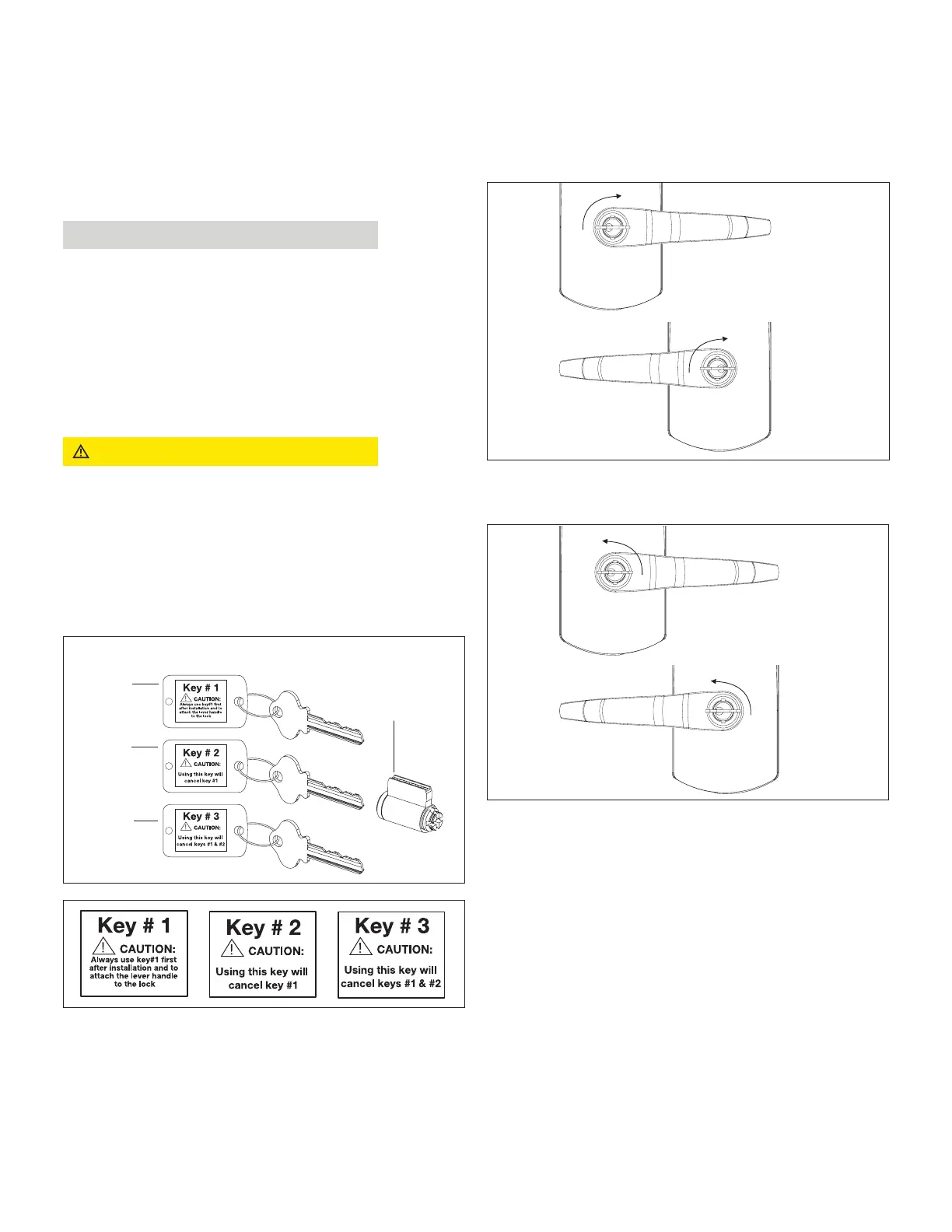 Key # 1
CAUTION:
Always use key#1 first after installation and to attach the lever handle to the lock

Key # 2
CAUTION:
Using this key will cancel key #1

Key # 3
CAUTION:
Using this key will cancel keys #1 & #2

Key # 1
CAUTION:
Always use key#1 first after installation and to attach the lever handle to the lock

Key # 2
CAUTION:
Using this key will cancel key #1

Key # 3
CAUTION:
Using this key will cancel keys #1 & #2