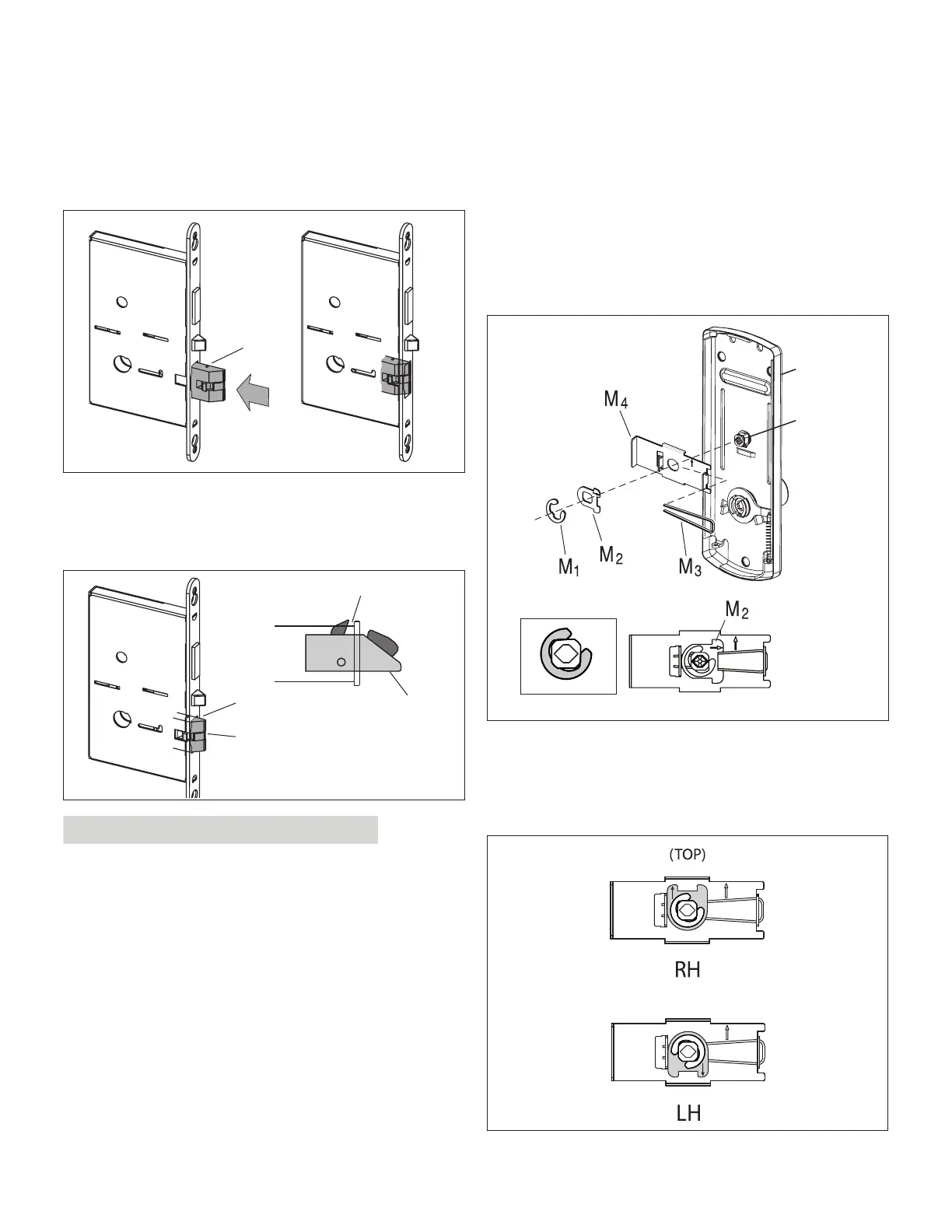 $M_4$

$M_1$ $M_2$ $M_3$

$M_2$

(TOP)

RH

LH