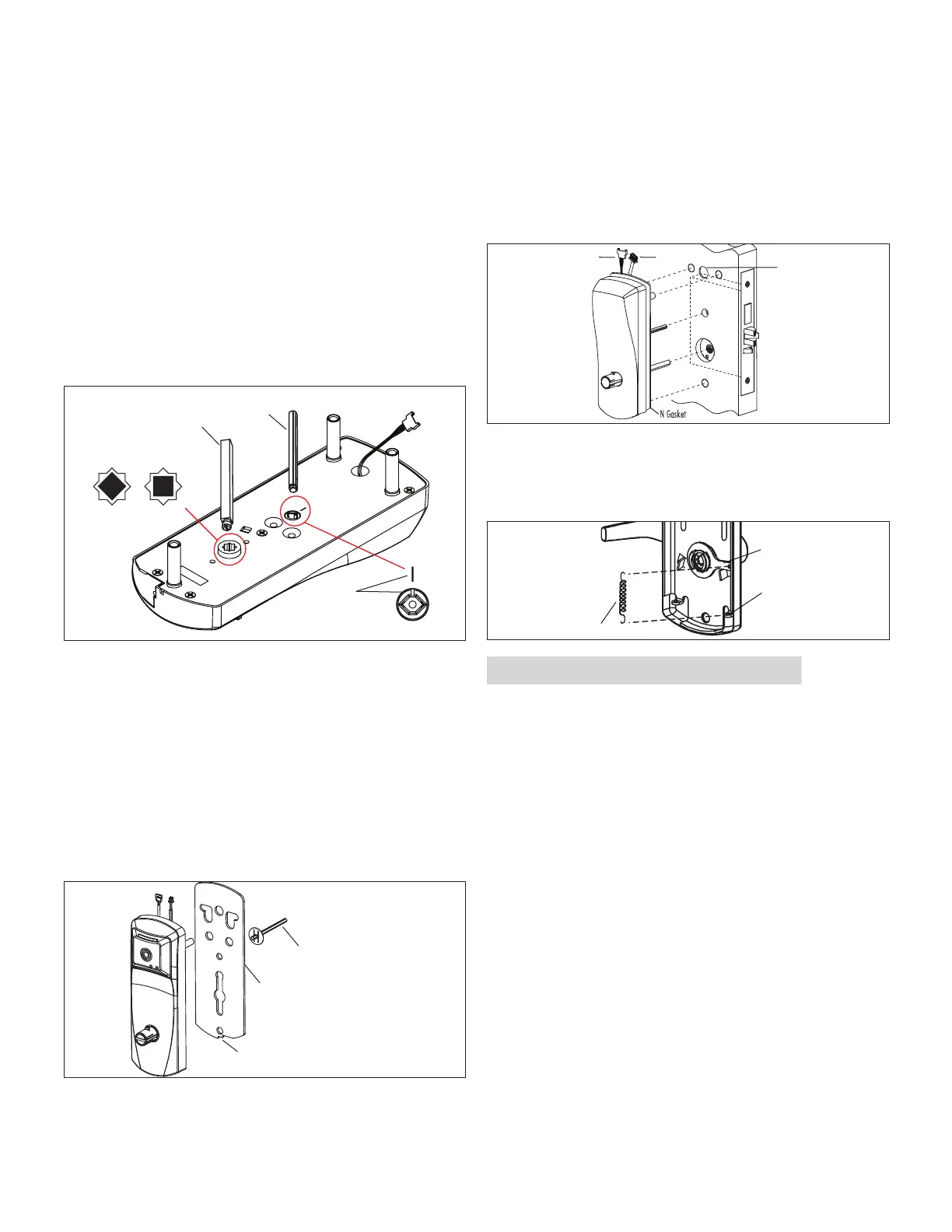 N Gasket