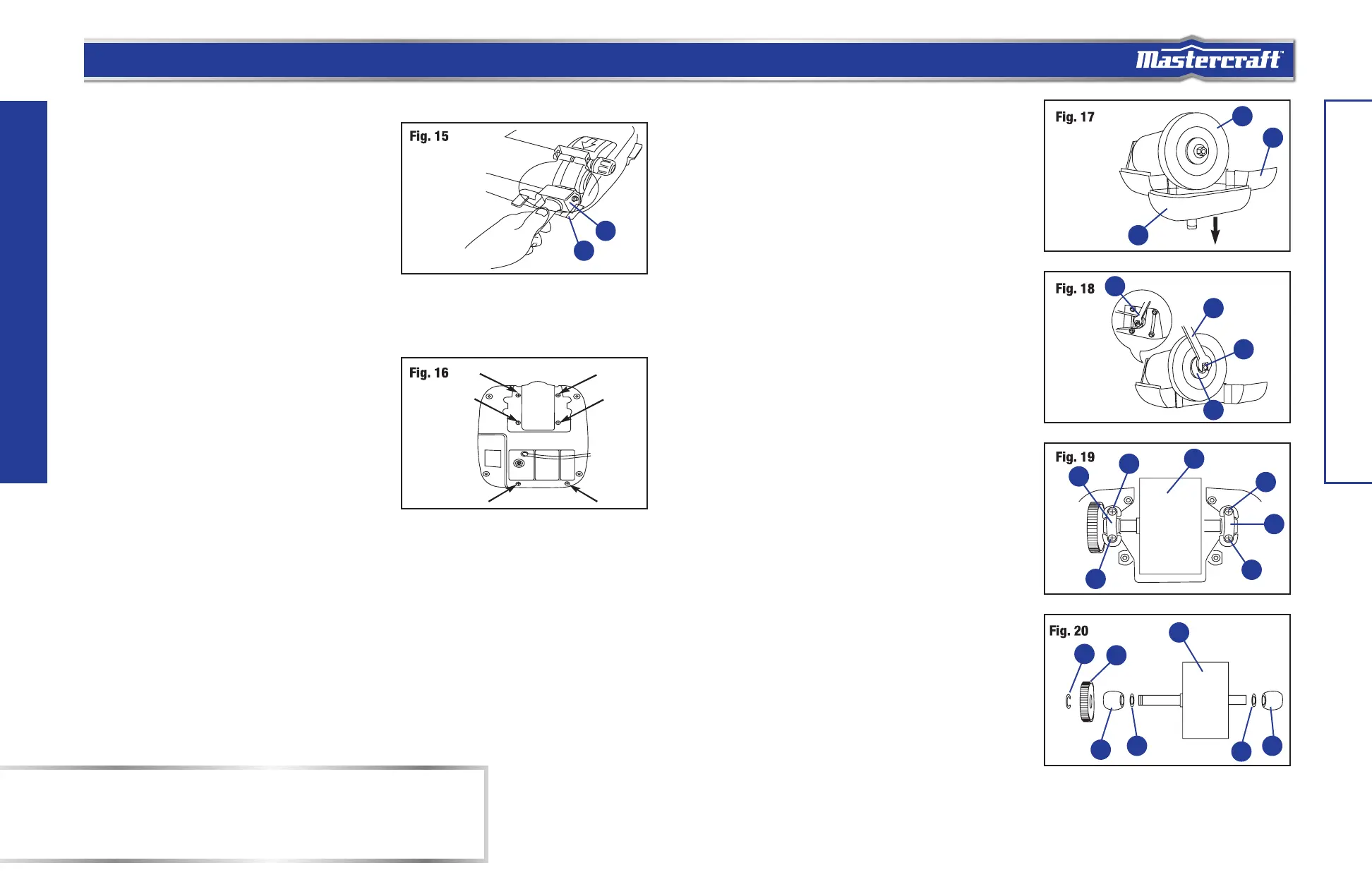 Mastercraft™

Fig. 15

Fig. 16

Fig. 17

Fig. 18

Fig. 19

Fig. 20