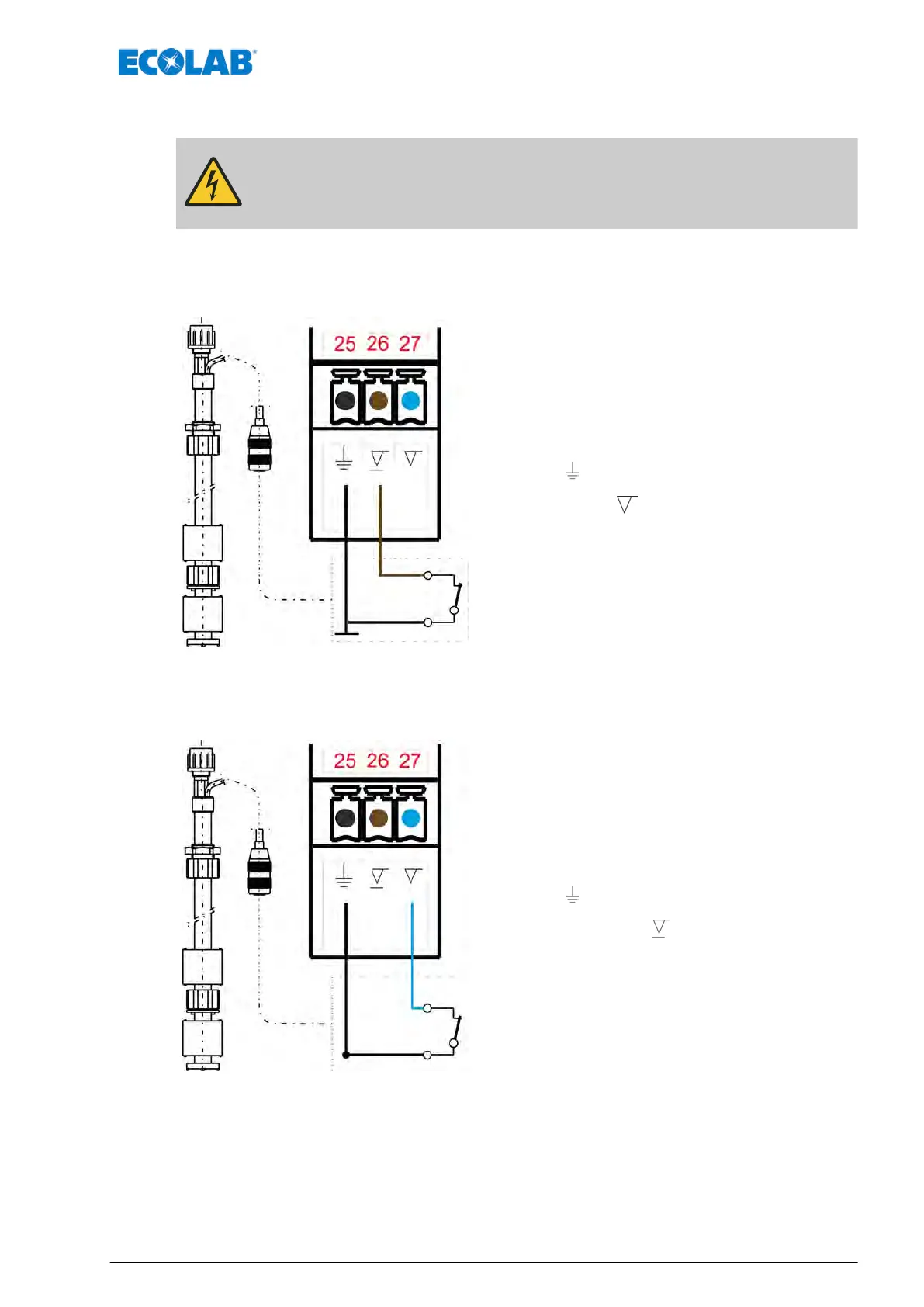 ECOLAB

25 26 27

25 26 27