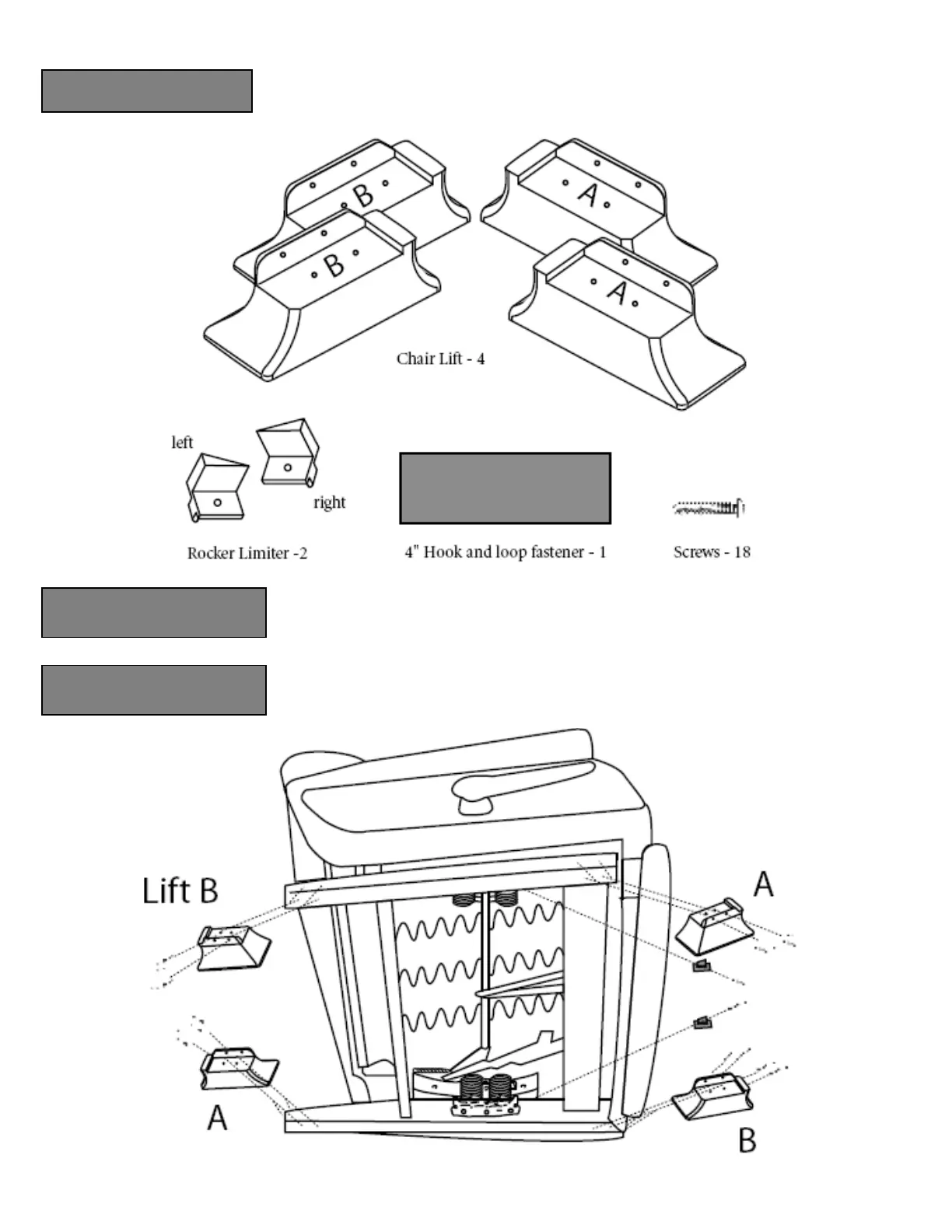 B
B
A
A

Chair Lift - 4

left
right

Rocker Limiter -2

4" Hook and loop fastener - 1

Screws - 18

Lift B
A
A
B