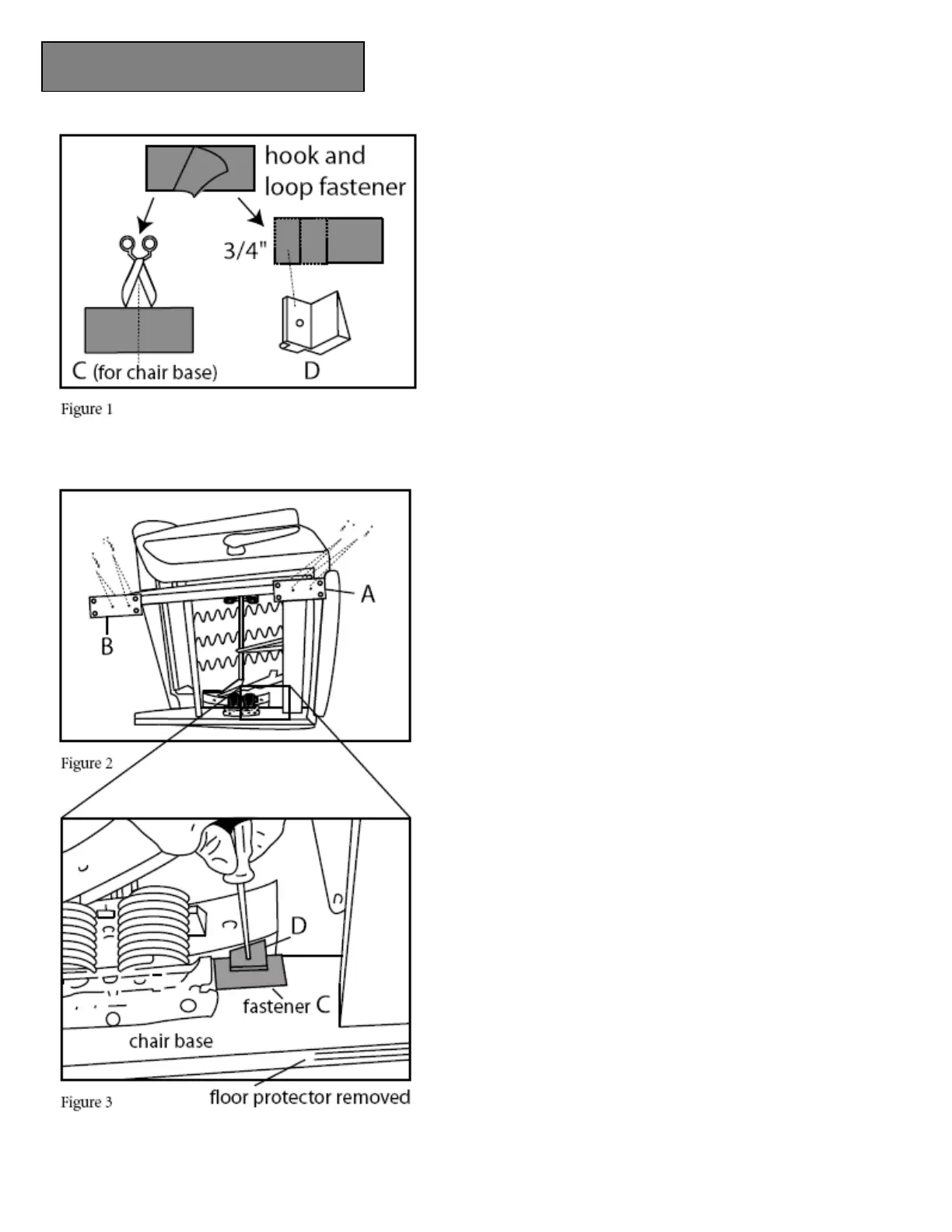 hook and loop fastener

3/4"

C (for chair base)

D

Figure 1

A

B

Figure 2

D

fastener C

chair base

floor protector removed

Figure 3