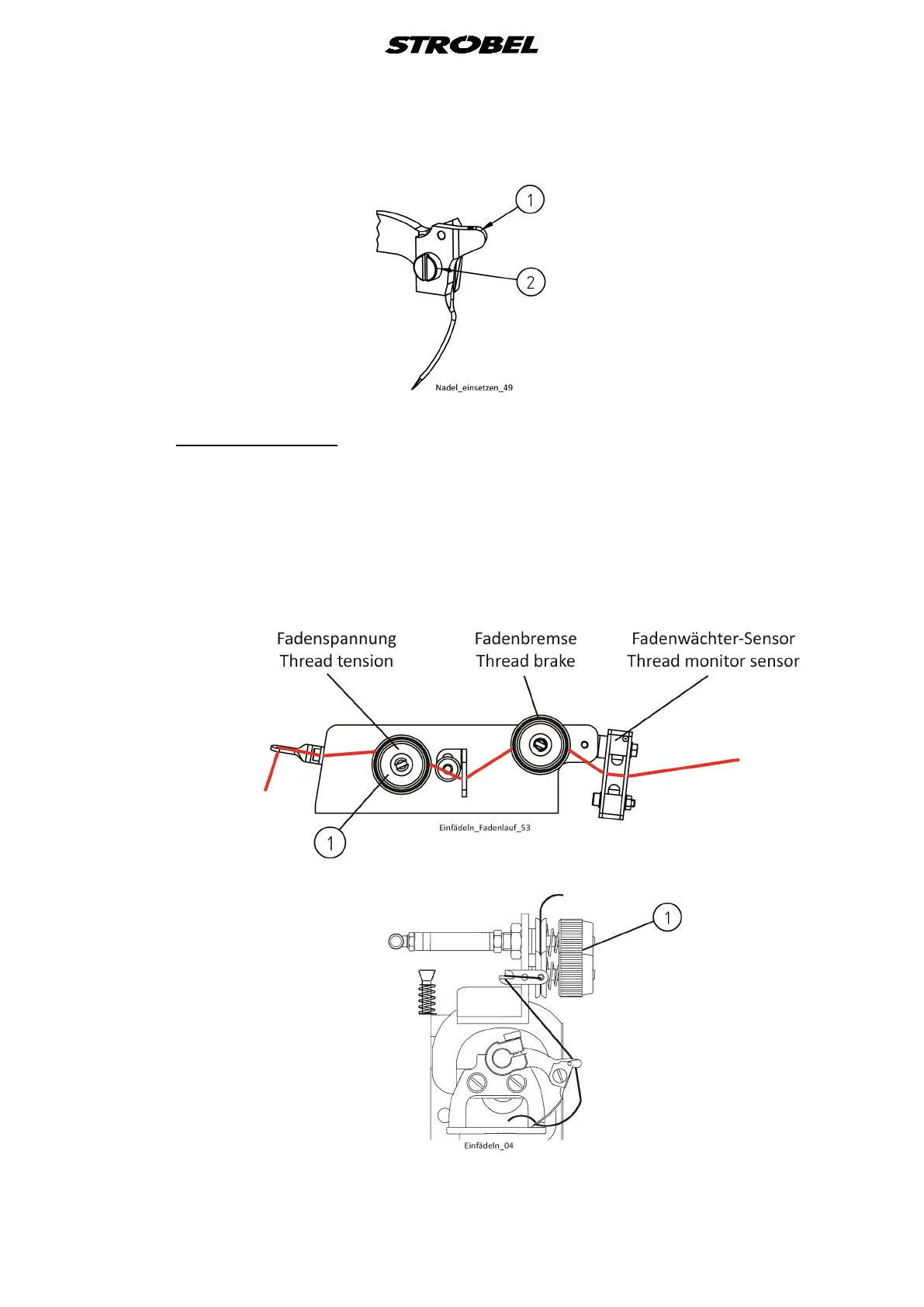 STROBEL

1
2
Nadel_einsetzen_49

Fadenspannung
Thread tension

Fadenbremse
Thread brake

Fadenwächter-Sensor
Thread monitor sensor

1
Einfädeln_Fadenlauf_53

1
Einfädeln_04