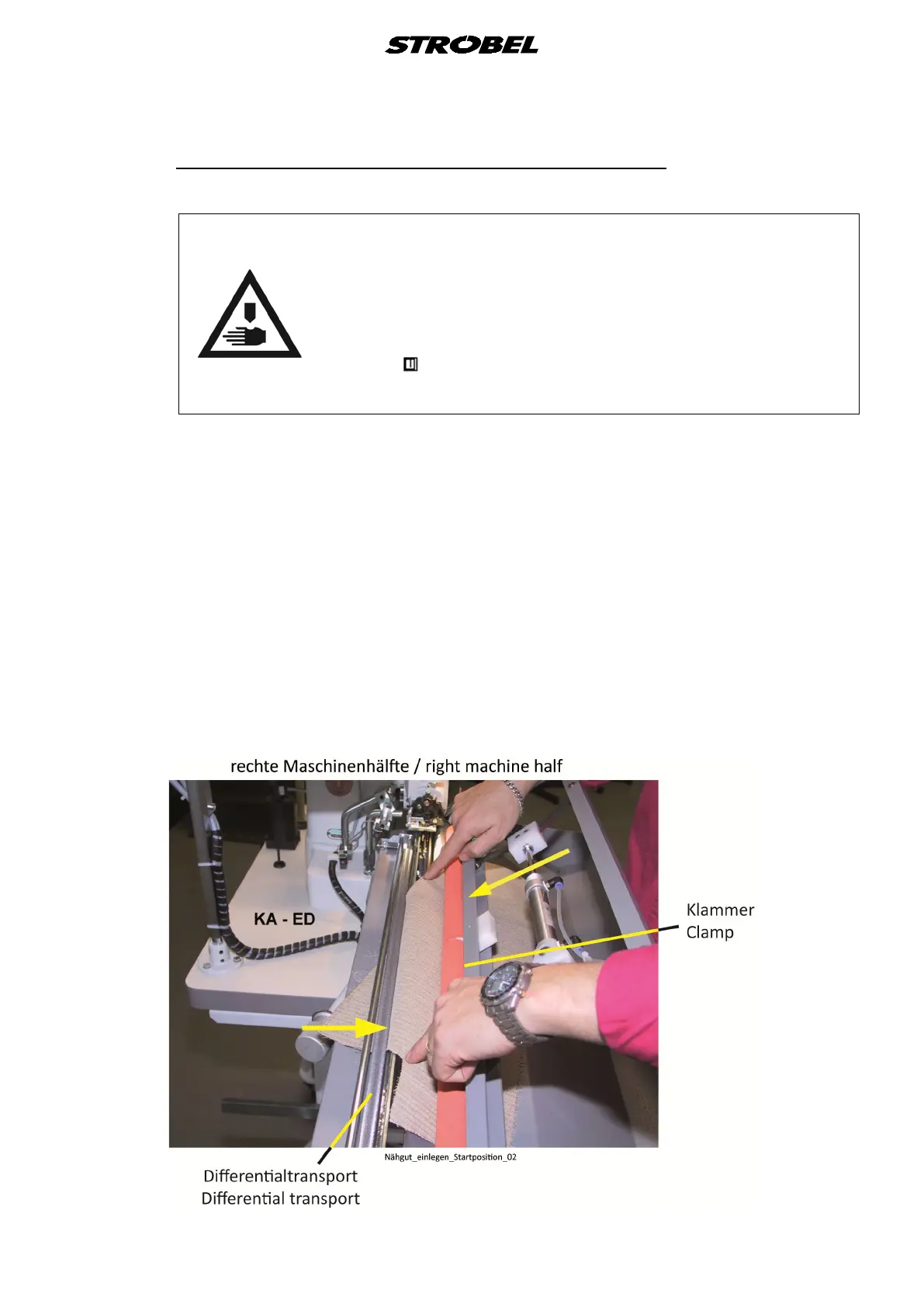 STROBEL

rechte Maschinenhälfte / right machine half

KA - ED

Klammer
Clamp

Nähgut_einlegen_Startposition_02

Differentialtransport
Differential transport