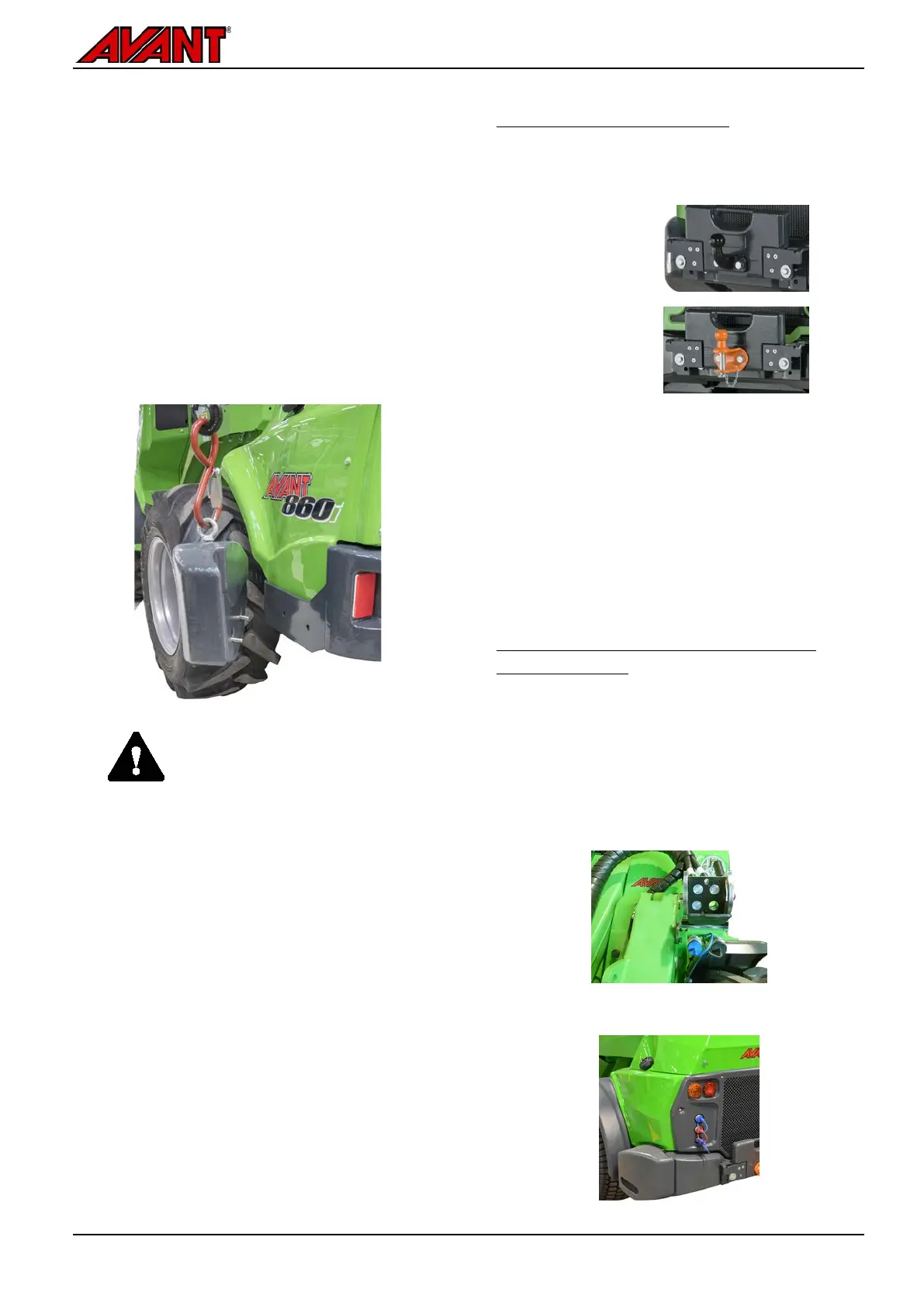 AVANT®

AVANT

860i