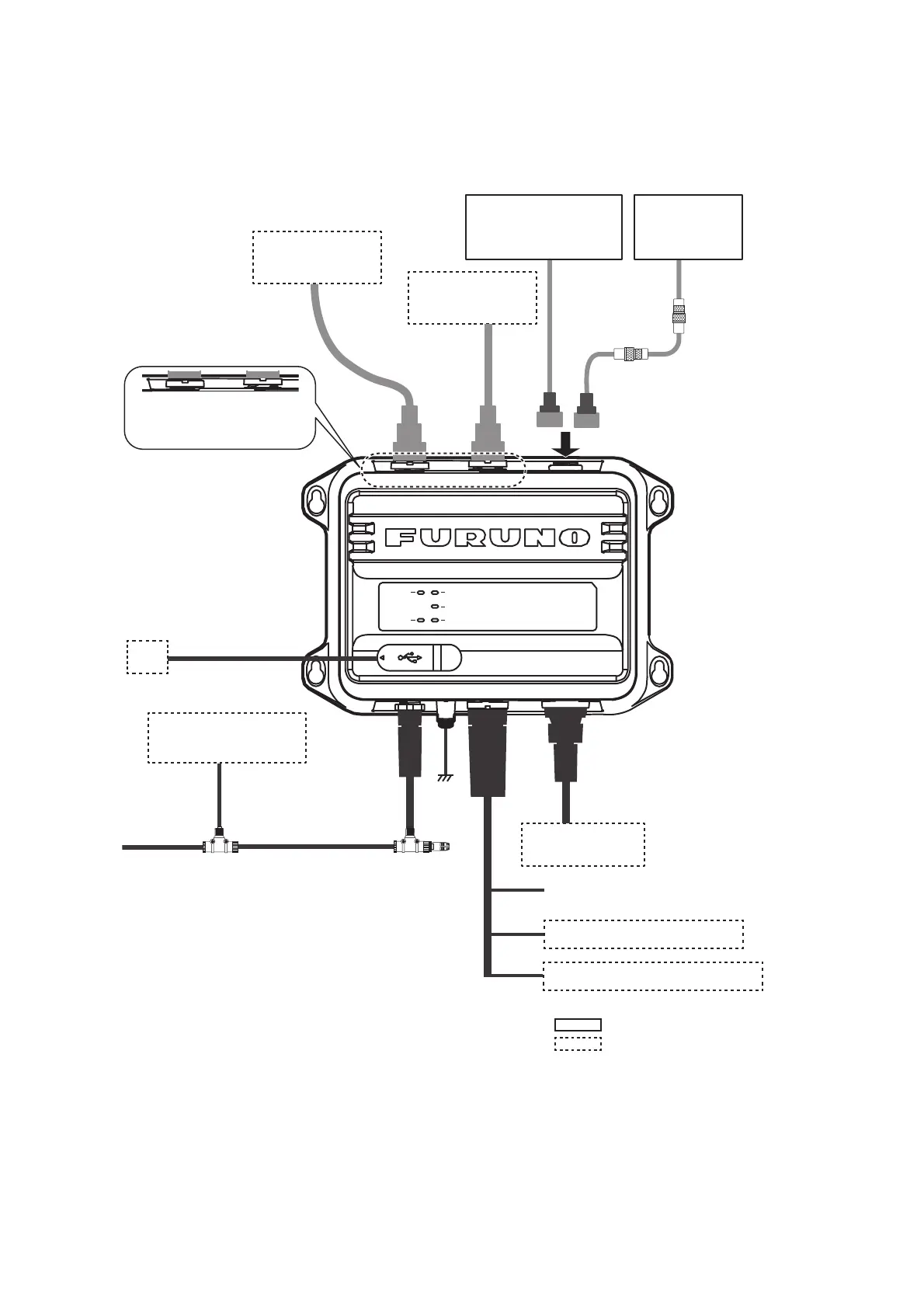 FURUNO