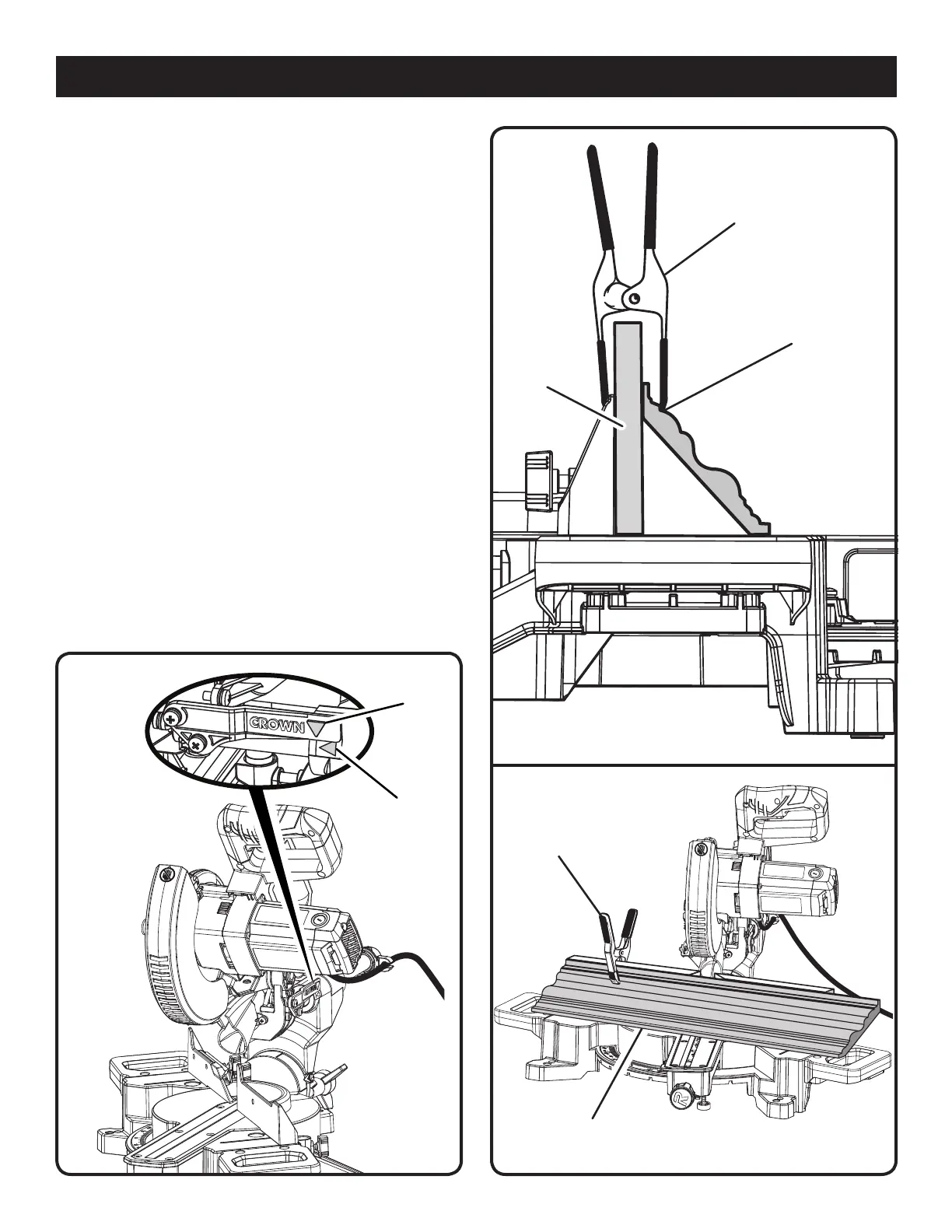 CROWN