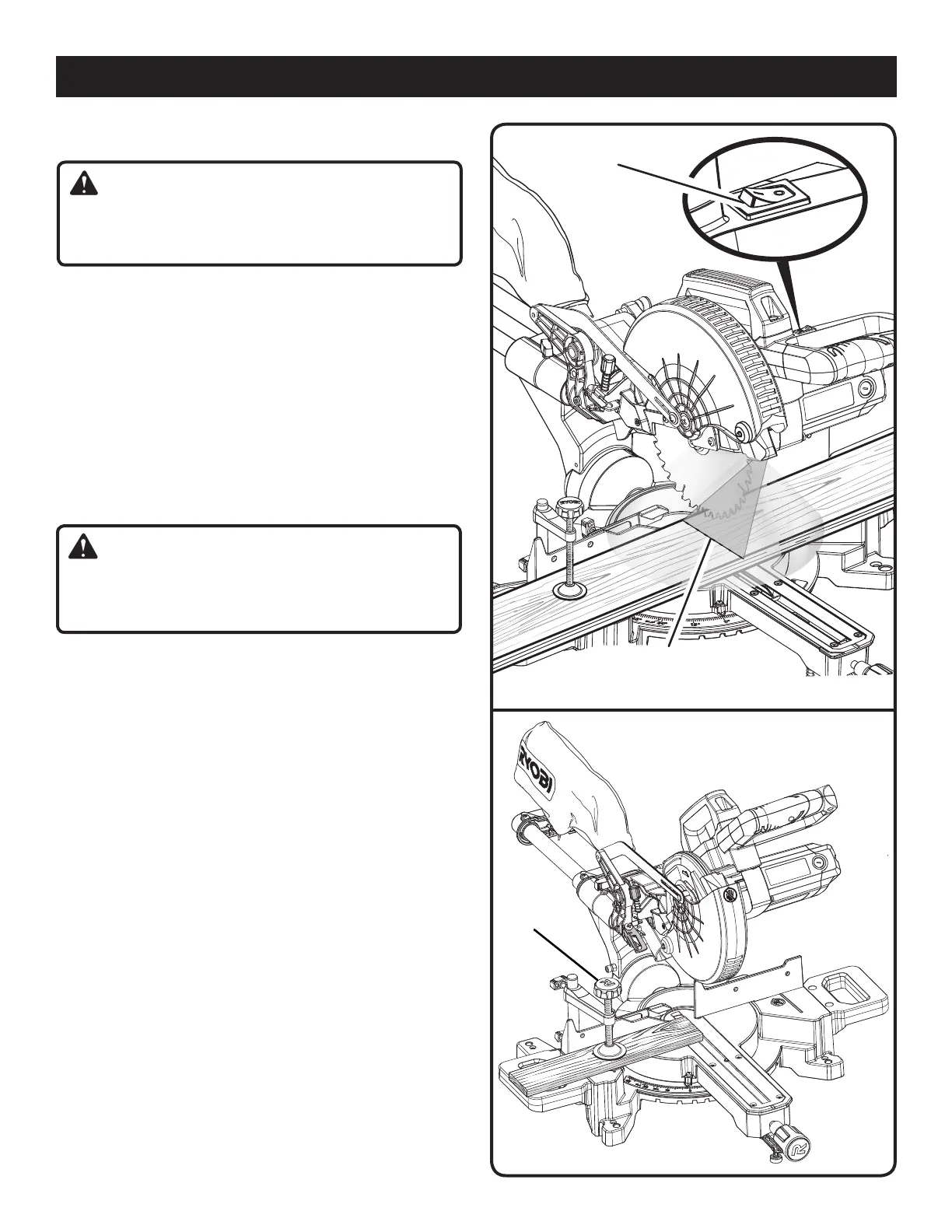 RYOBI