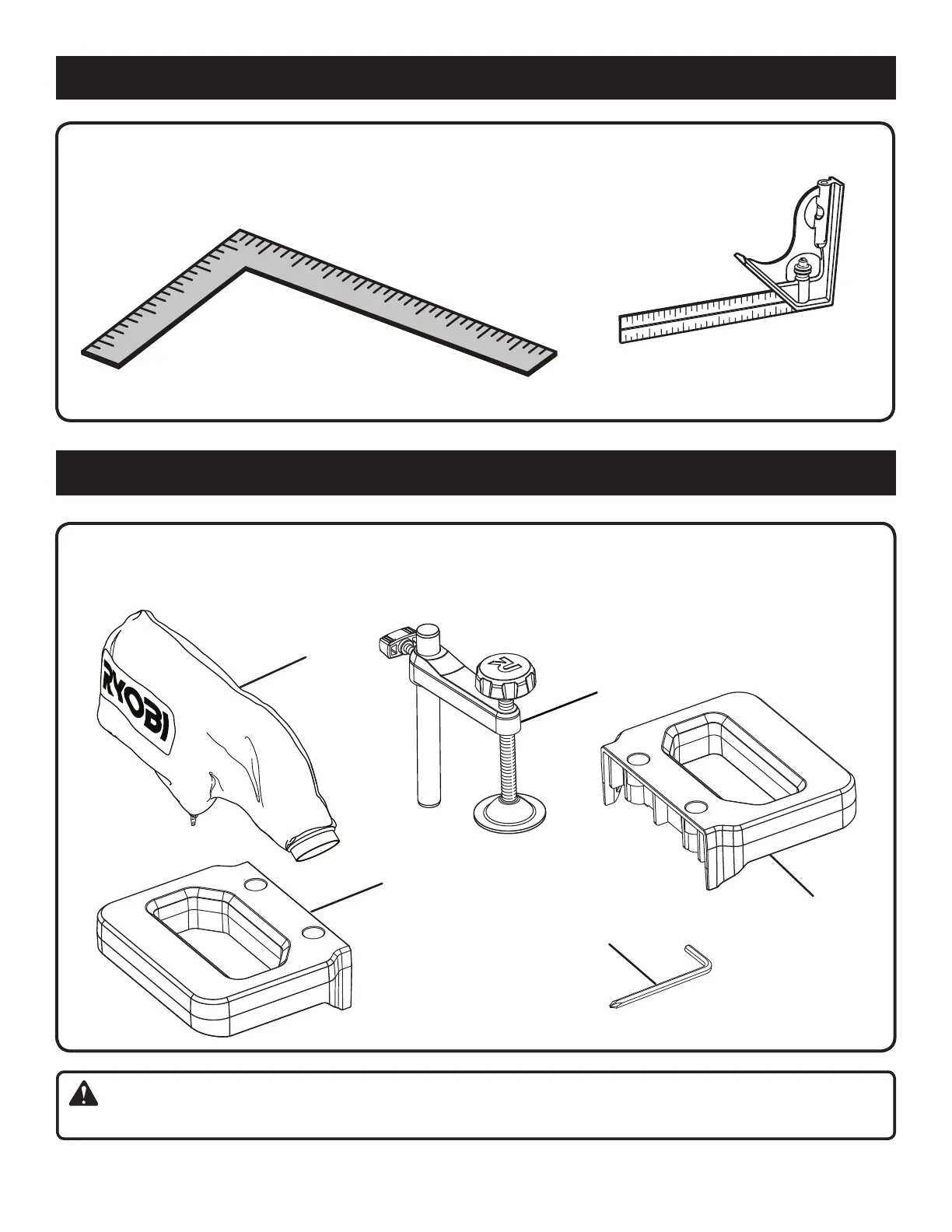 RYOBI

R