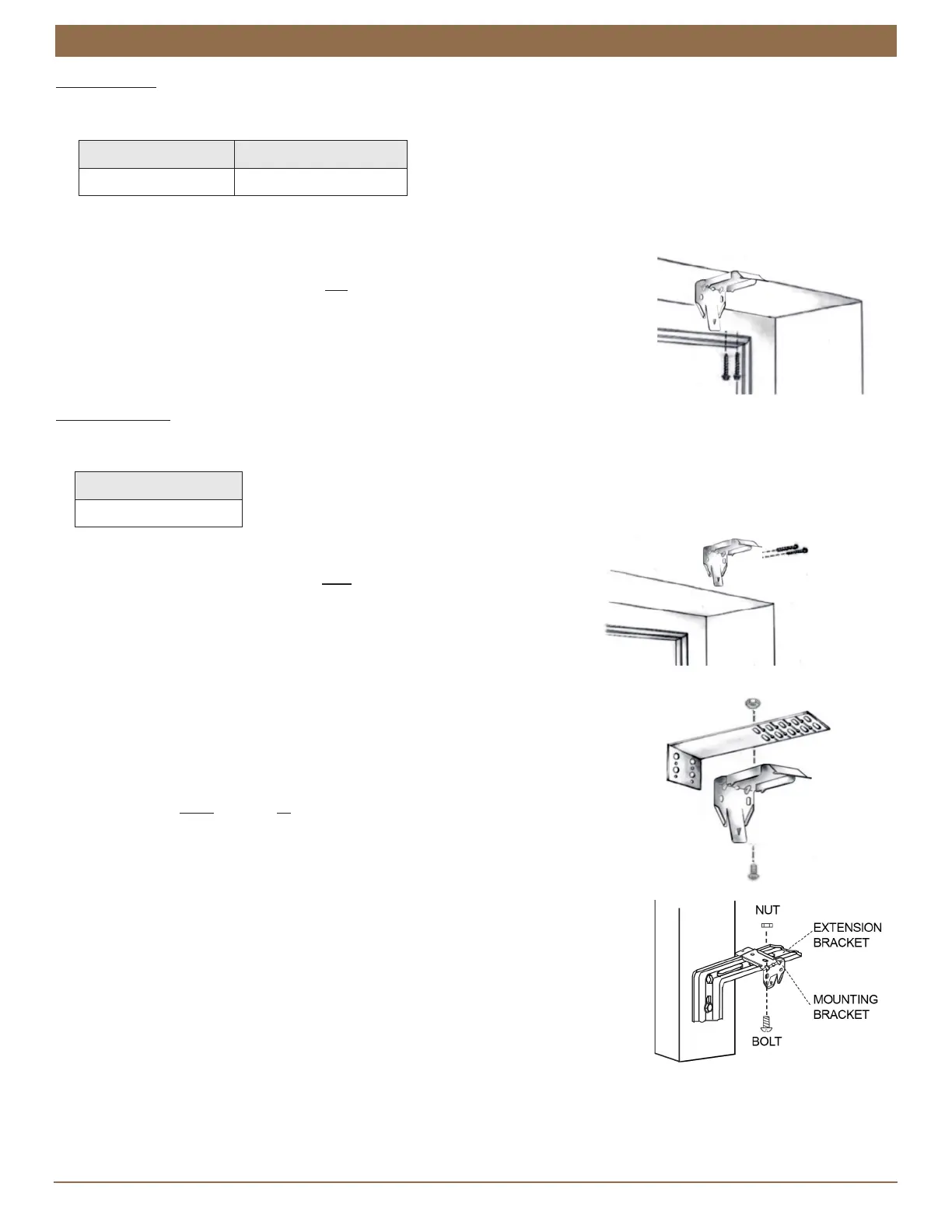 NUT

EXTENSION BRACKET

MOUNTING BRACKET

BOLT