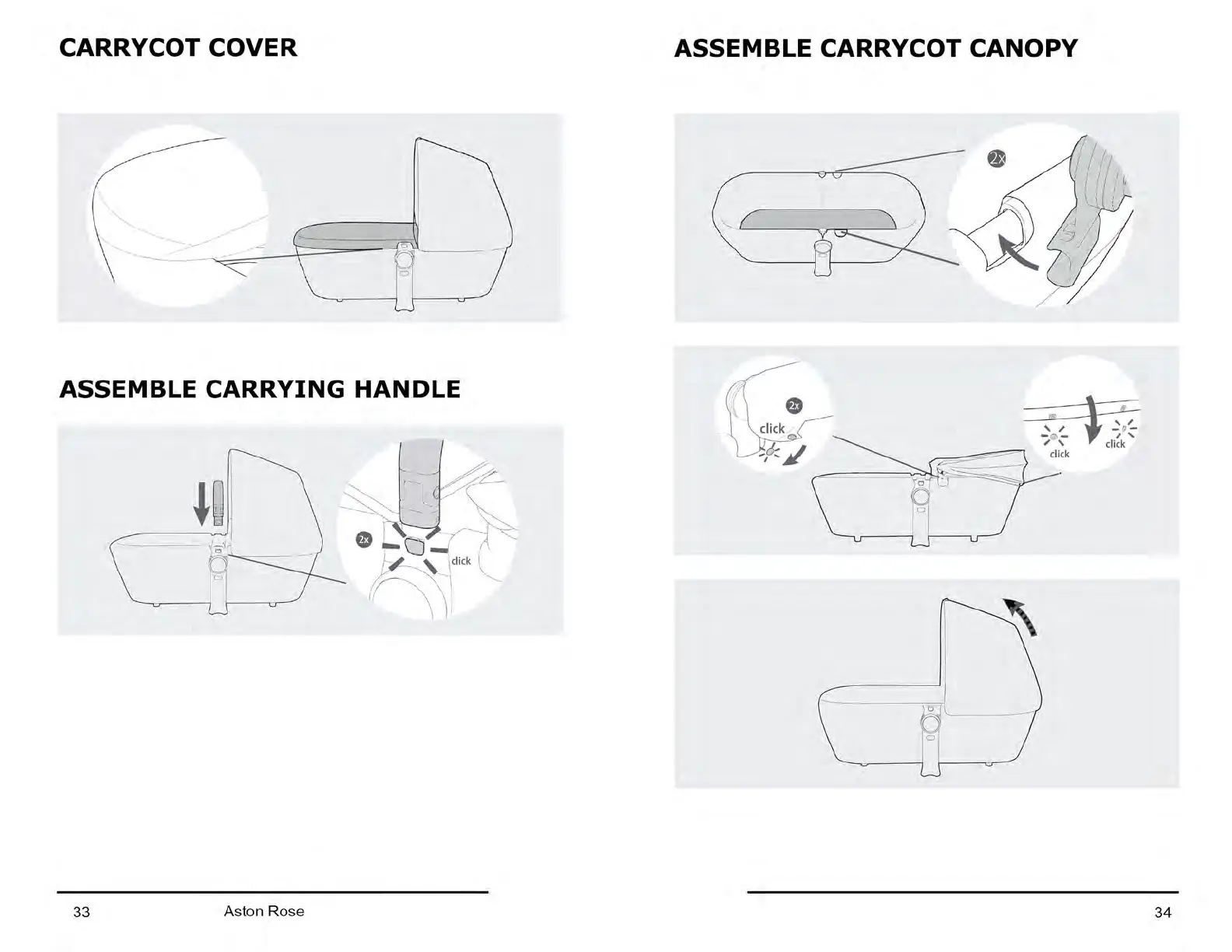 CARRYCOT COVER

ASSEMBLE CARRYING HANDLE

2x

click

33 Aston Rose

ASSEMBLE CARRYCOT CANOPY

2x

2x

click

click

click

34